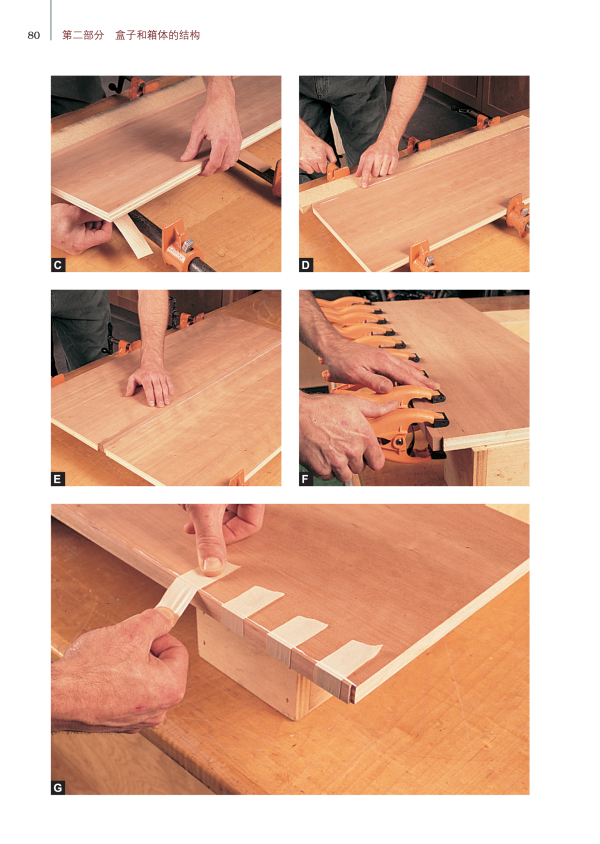 80 第二部分 盒子和箱体的结构

C

D

E

F

G