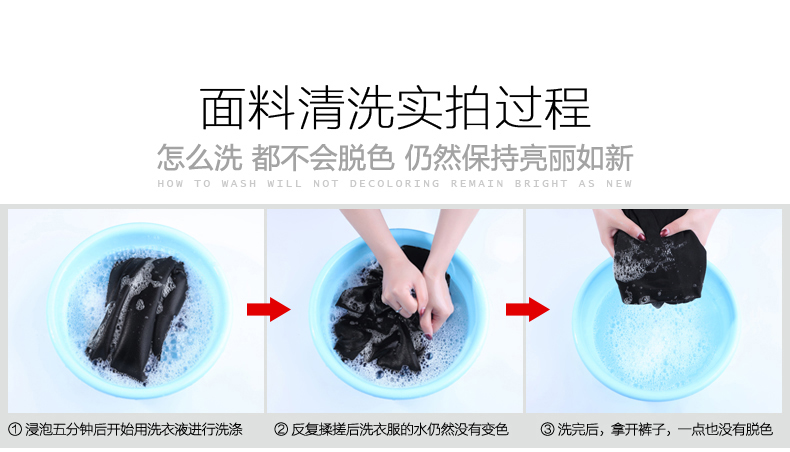 面料清洗实拍过程

怎么洗 都不会脱色 仍然保持亮丽如新

HOW TO WASH WILL NOT DECOLORING REMAIN BRIGHT AS NEW

① 浸泡五分钟后开始用洗衣液进行洗涤

② 反复揉搓后洗衣服的水仍然没有变色

③ 洗完后，拿开裤子，一点也没有脱色