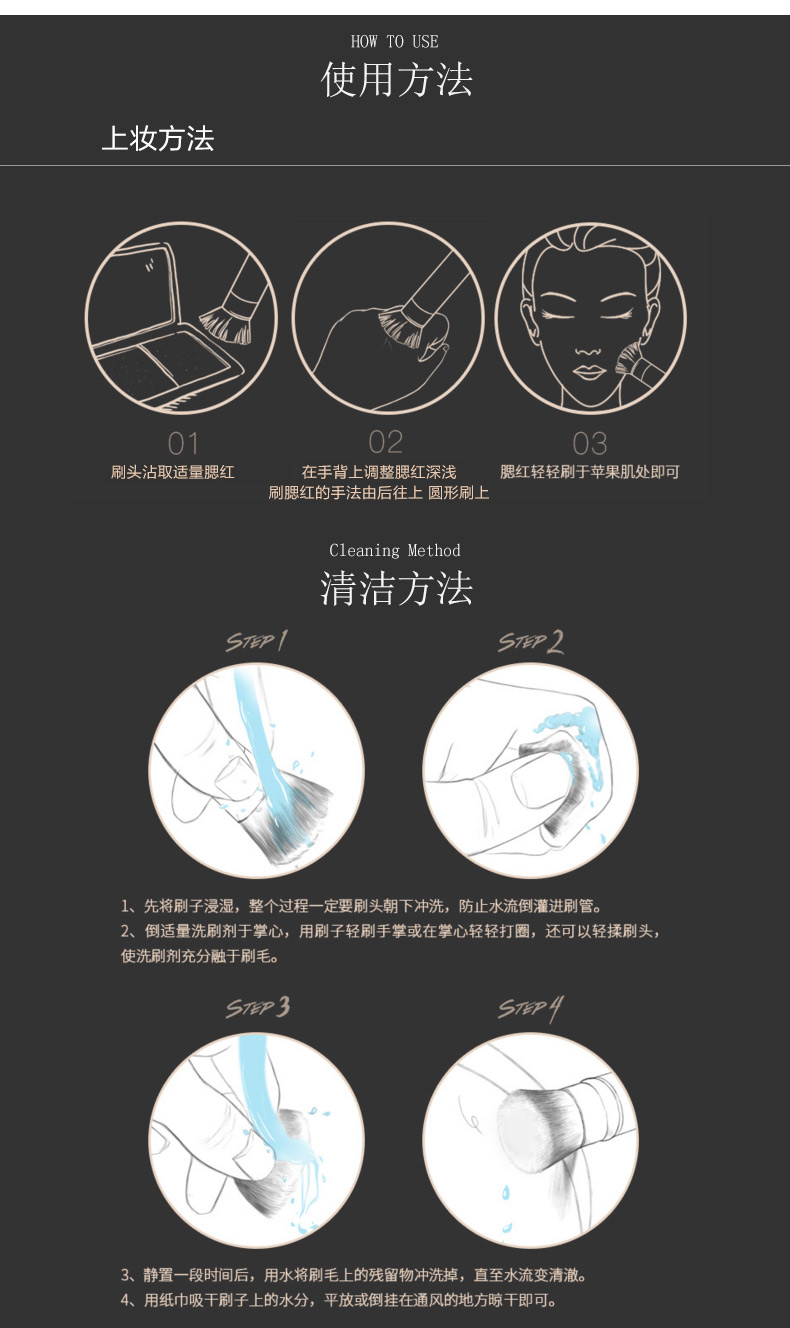 HOW TO USE
使用方法

上妆方法

01
刷头沾取适量腮红

02
在手背上调整腮红深浅
刷腮红的手法由后往上 圆形刷上

03
腮红轻轻刷于苹果肌处即可

Cleaning Method
清洁方法

STEP 1

STEP 2

1、先将刷子浸湿，整个过程一定要刷头朝下冲洗，防止水流倒灌进刷管。
2、倒适量洗刷剂于掌心，用刷子轻刷手掌或在掌心轻轻打圈，还可以轻揉刷头，使洗刷剂充分融于刷毛。

STEP 3

STEP 4

3、静置一段时间后，用水将刷毛上的残留物冲洗掉，直至水流变清澈。
4、用纸巾吸干刷子上的水分，平放或倒挂在通风的地方晾干即可。