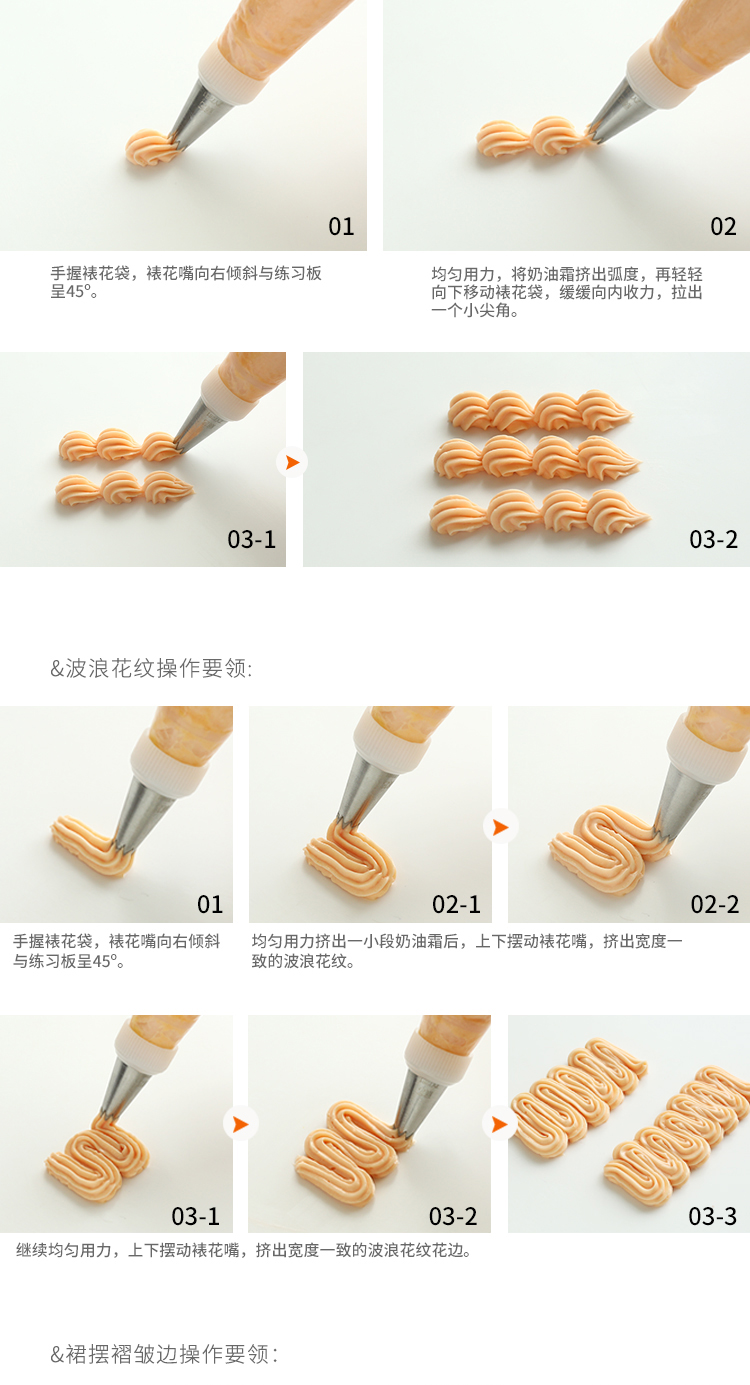 01

02

手握裱花袋，裱花嘴向右倾斜与练习板呈45°。

均匀用力，将奶油霜挤出弧度，再轻轻向下移动裱花袋，缓缓向内收力，拉出一个小尖角。

03-1

03-2

&波浪花纹操作要领:

01

02-1

02-2

手握裱花袋，裱花嘴向右倾斜与练习板呈45°。

均匀用力挤出一小段奶油霜后，上下摆动裱花嘴，挤出宽度一致的波浪花纹。

03-1

03-2

03-3

继续均匀用力，上下摆动裱花嘴，挤出宽度一致的波浪花纹花边。

&裙摆褶皱边操作要领: