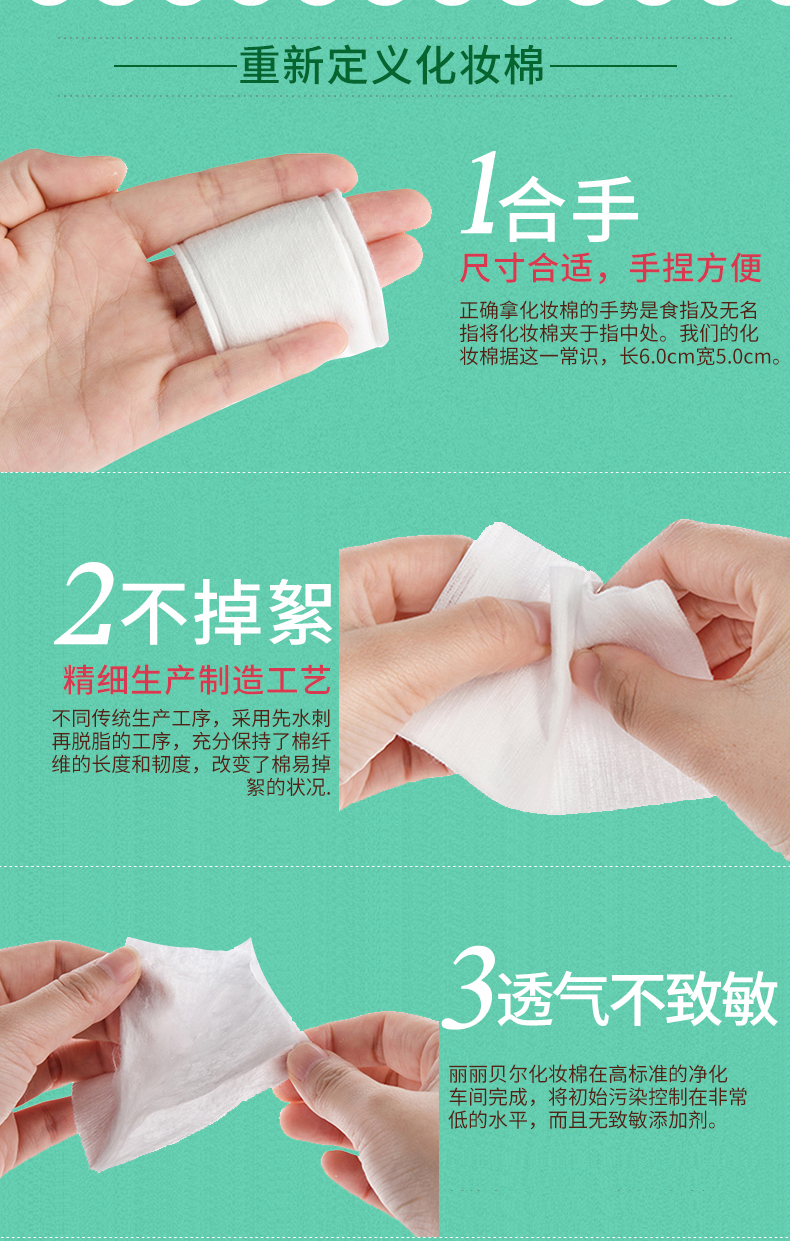 重新定义化妆棉

1合手

尺寸合适，手捏方便

正确拿化妆棉的手势是食指及无名指将化妆棉夹于指中处。我们的化妆棉据这一常识，长6.0cm宽5.0cm。

2不掉絮

精细生产制造工艺

不同传统生产工序，采用先水刺再脱脂的工序，充分保持了棉纤维的长度和韧度，改变了棉易掉絮的状况.

3透气不致敏

丽丽贝尔化妆棉在高标准的净化车间完成，将初始污染控制在非常低的水平，而且无致敏添加剂。