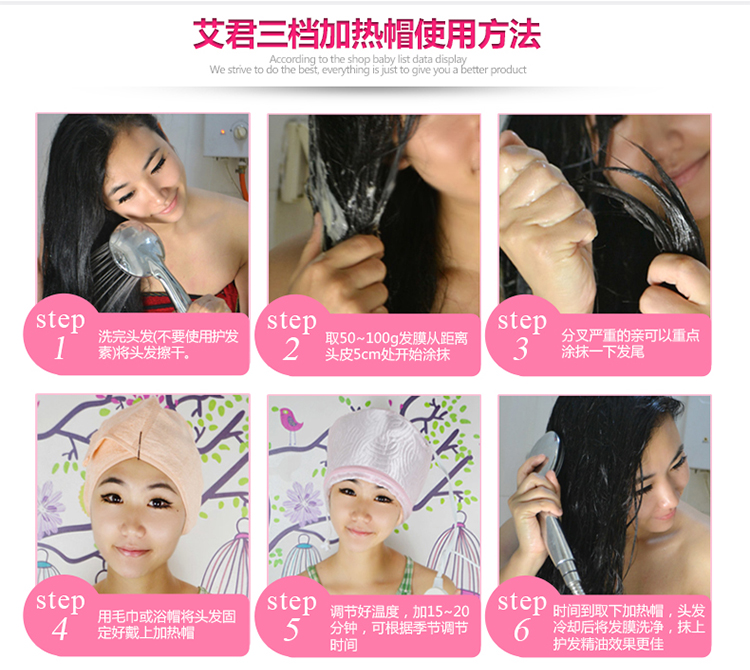 艾君三档加热帽使用方法

According to the shop baby list data display
We strive to do the best, everything is just to give you a better product

step 1 洗完头发(不要使用护发素)将头发擦干。

step 2 取50~100g发膜从距离头皮5cm处开始涂抹

step 3 分叉严重的亲可以重点涂抹一下发尾

step 4 用毛巾或浴帽将头发固定好戴上加热帽

step 5 调节好温度，加15~20分钟，可根据季节调节时间

step 6 时间到取下加热帽，头发冷却后将发膜洗净，抹上护发精油效果更佳