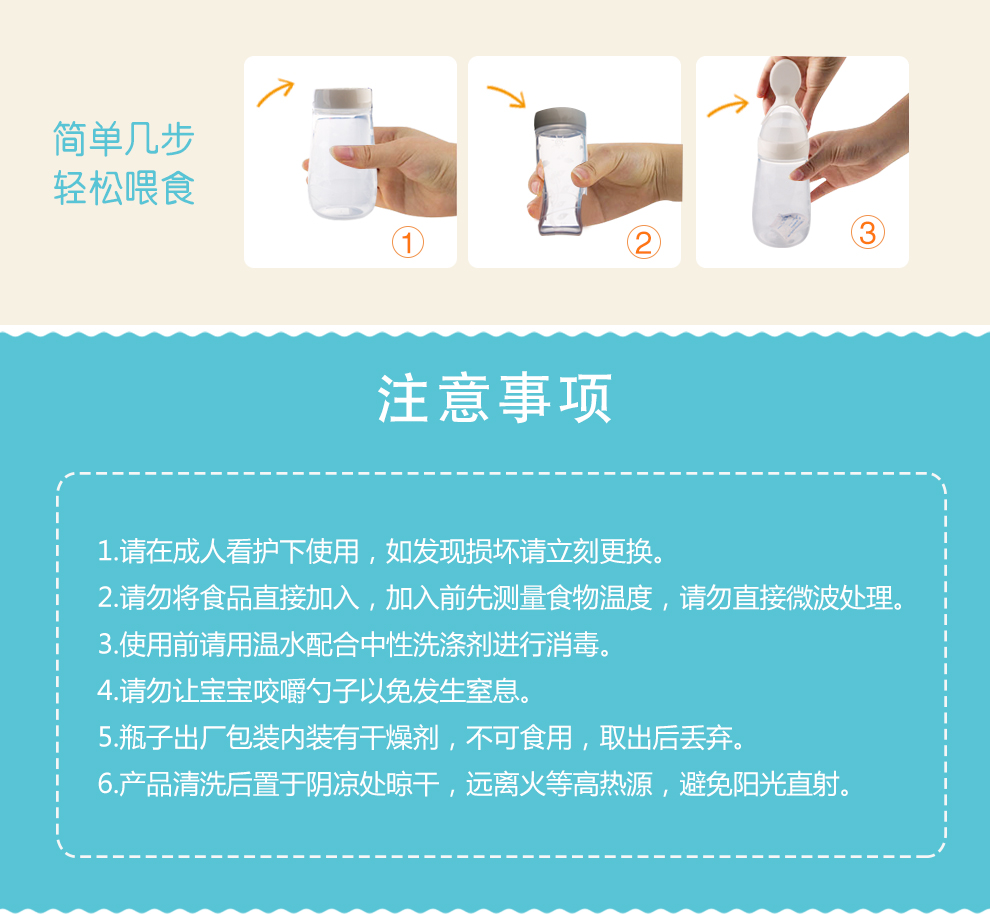 简单几步
轻松喂食

①

②

③

注意事项

1.请在成人看护下使用，如发现损坏请立刻更换。
2.请勿将食品直接加入，加入前先测量食物温度，请勿直接微波处理。
3.使用前请用温水配合中性洗涤剂进行消毒。
4.请勿让宝宝咬嚼勺子以免发生窒息。
5.瓶子出厂包装内装有干燥剂，不可食用，取出后丢弃。
6.产品清洗后置于阴凉处晾干，远离火等高热源，避免阳光直射。