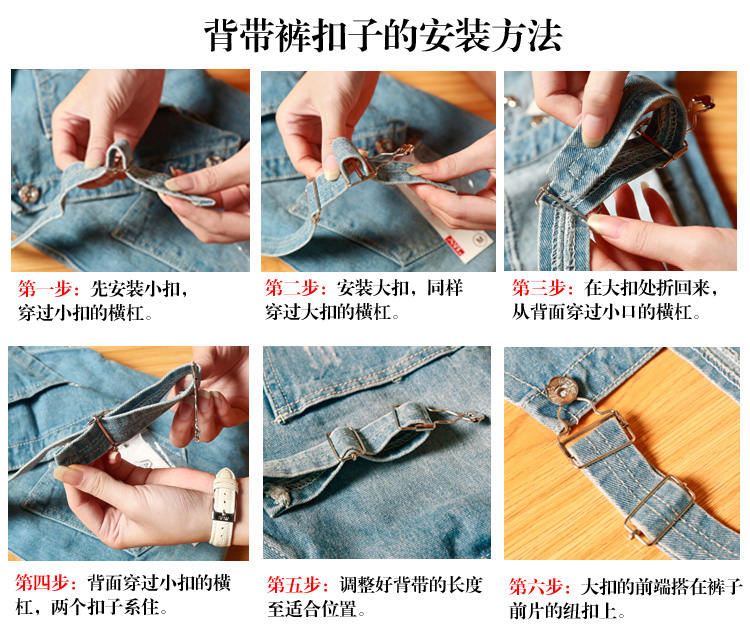 背带裤扣子的安装方法

第一步：先安装小扣，穿过小扣的横杠。

第二步：安装大扣，同样穿过大扣的横杠。

第三步：在大扣处折回来，从背面穿过小口的横杠。

第四步：背面穿过小扣的横杠，两个扣子系住。

第五步：调整好背带的长度至适合位置。

第六步：大扣的前端搭在裤子前片的纽扣上。