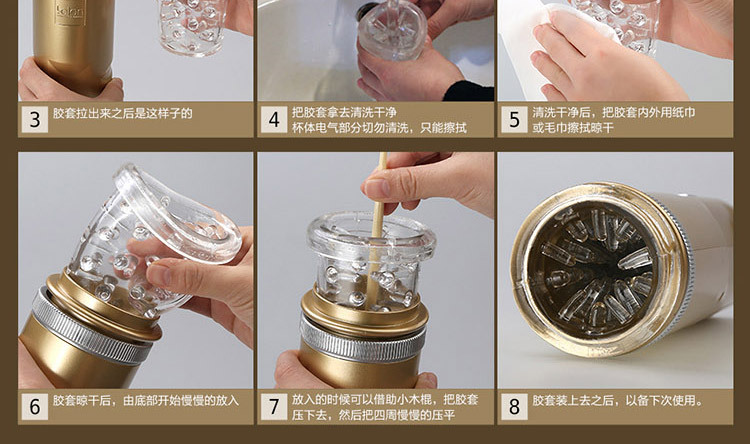 3 胶套拉出来之后是这样子的

4 把胶套拿去清洗干净
杯体电气部分切勿清洗，只能擦拭

5 清洗干净后，把胶套内外用纸巾或毛巾擦拭晾干

6 胶套晾干后，由底部开始慢慢的放入

7 放入的时候可以借助小木棍，把胶套压下去，然后把四周慢慢的压平

8 胶套装上去之后，以备下次使用。