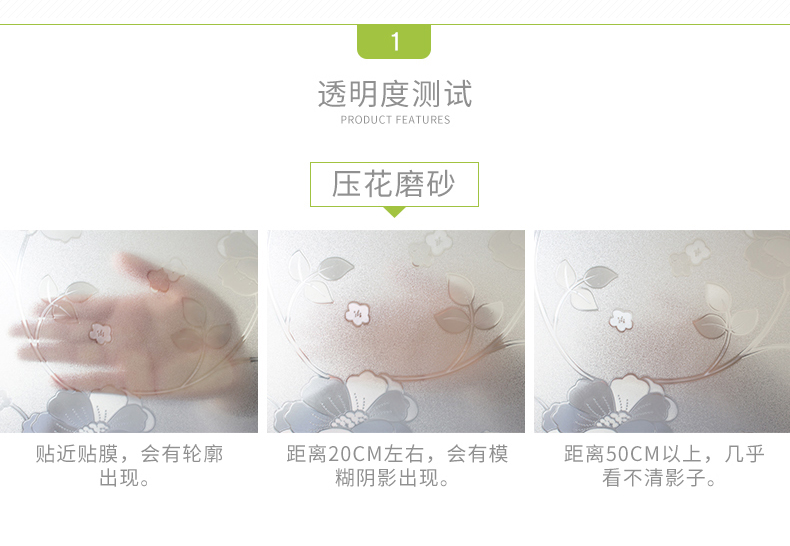 1

透明度测试

PRODUCT FEATURES

压花磨砂

贴近贴膜，会有轮廓出现。

距离20CM左右，会有模糊阴影出现。

距离50CM以上，几乎看不清影子。