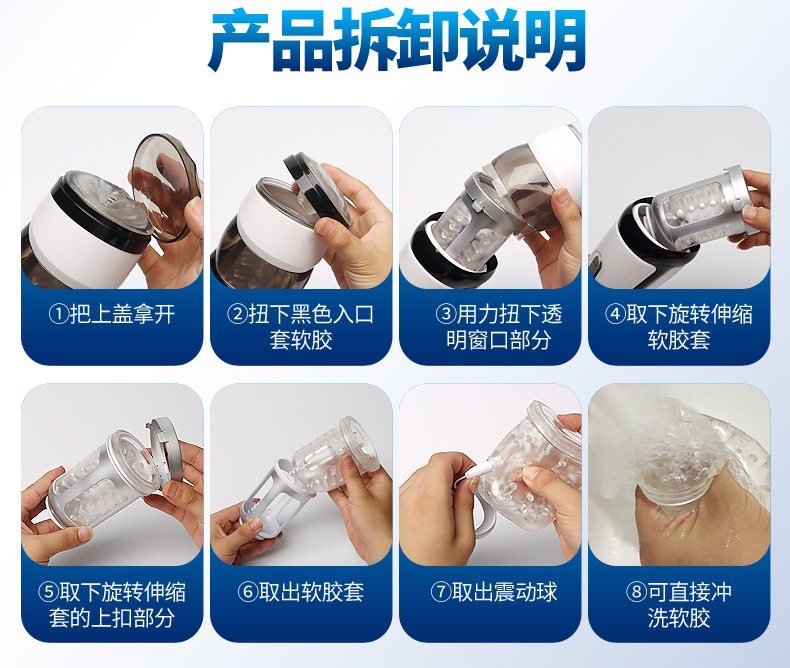 产品拆卸说明

①把上盖拿开

②扭下黑色入口套软胶

③用力扭下透明窗口部分

④取下旋转伸缩软胶套

⑤取下旋转伸缩套的上扣部分

⑥取出软胶套

⑦取出震动球

⑧可直接冲洗软胶