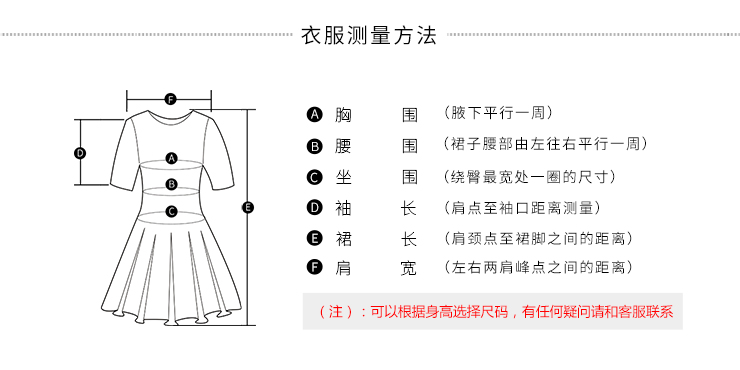 衣服测量方法

F
D
A
B
C
E

A 胸 围 （腋下平行一周）
B 腰 围 （裙子腰部由左往右平行一周）
C 坐 围 （绕臀最宽处一圈的尺寸）
D 袖 长 （肩点至袖口距离测量）
E 裙 长 （肩颈点至裙脚之间的距离）
F 肩 宽 （左右两肩峰点之间的距离）

（注）：可以根据身高选择尺码，有任何疑问请和客服联系