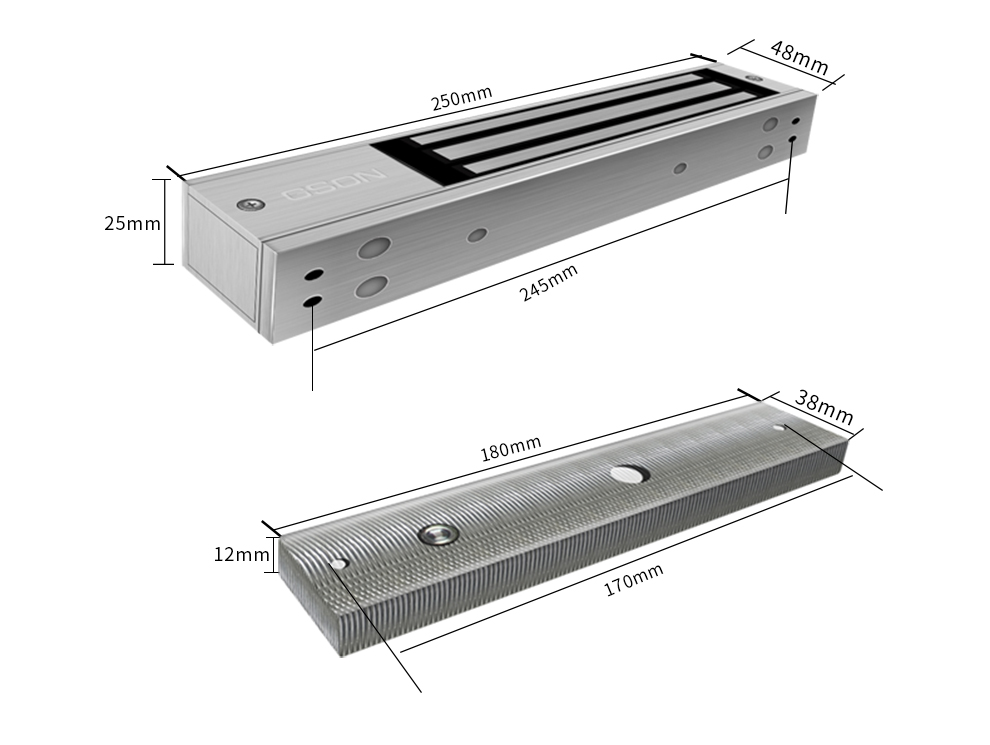 250mm

48mm

25mm

OSON

245mm

180mm

38mm

12mm

170mm