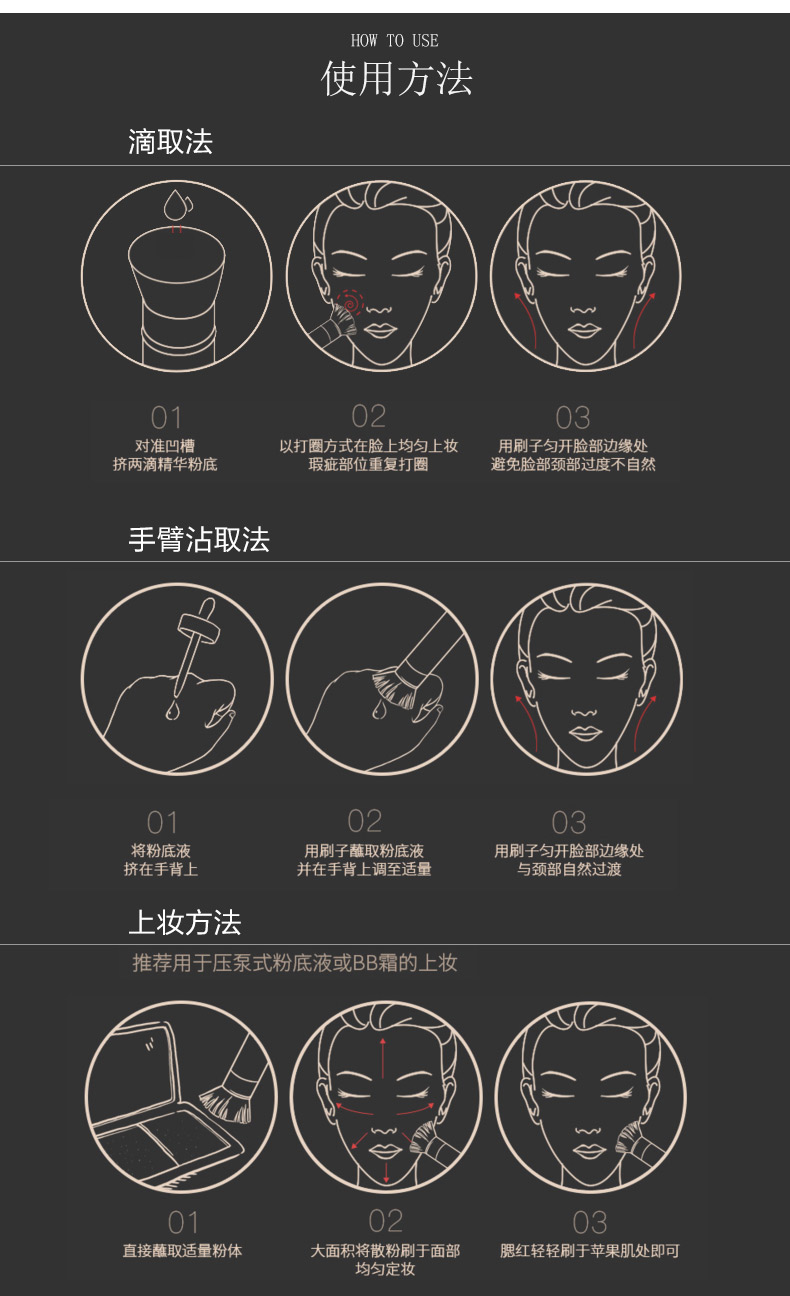 HOW TO USE
使用方法

滴取法

01
对准凹槽
挤两滴精华粉底

02
以打圈方式在脸上均匀上妆
瑕疵部位重复打圈

03
用刷子匀开脸部边缘处
避免脸部颈部过度不自然

手臂沾取法

01
将粉底液
挤在手背上

02
用刷子蘸取粉底液
并在手背上调至适量

03
用刷子匀开脸部边缘处
与颈部自然过渡

上妆方法
推荐用于压泵式粉底液或BB霜的上妆

01
直接蘸取适量粉体

02
大面积将散粉刷于面部
均匀定妆

03
腮红轻轻刷于苹果肌处即可