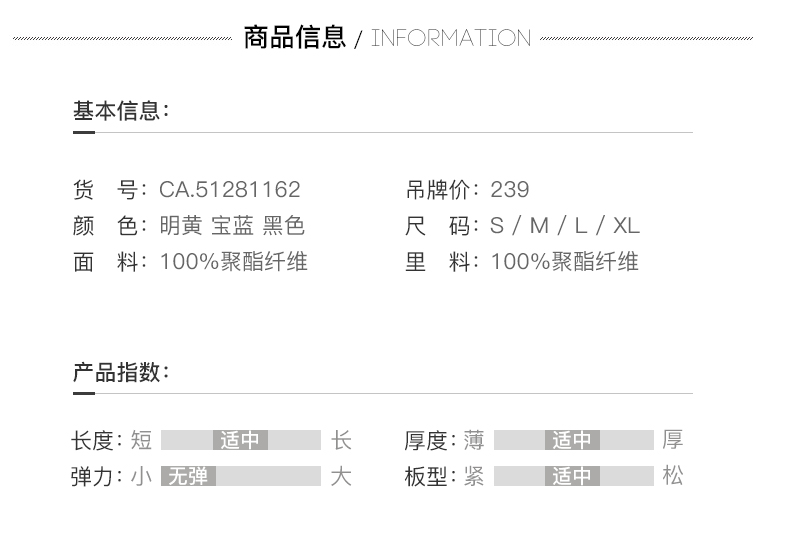 商品信息 / INFORMATION

基本信息:

货 号: CA.51281162
颜 色: 明黄 宝蓝 黑色
面 料: 100%聚酯纤维

吊牌价: 239
尺 码: S / M / L / XL
里 料: 100%聚酯纤维

产品指数:

长度: 短 适中 长
弹力: 小 无弹 大

厚度: 薄 适中 厚
板型: 紧 适中 松