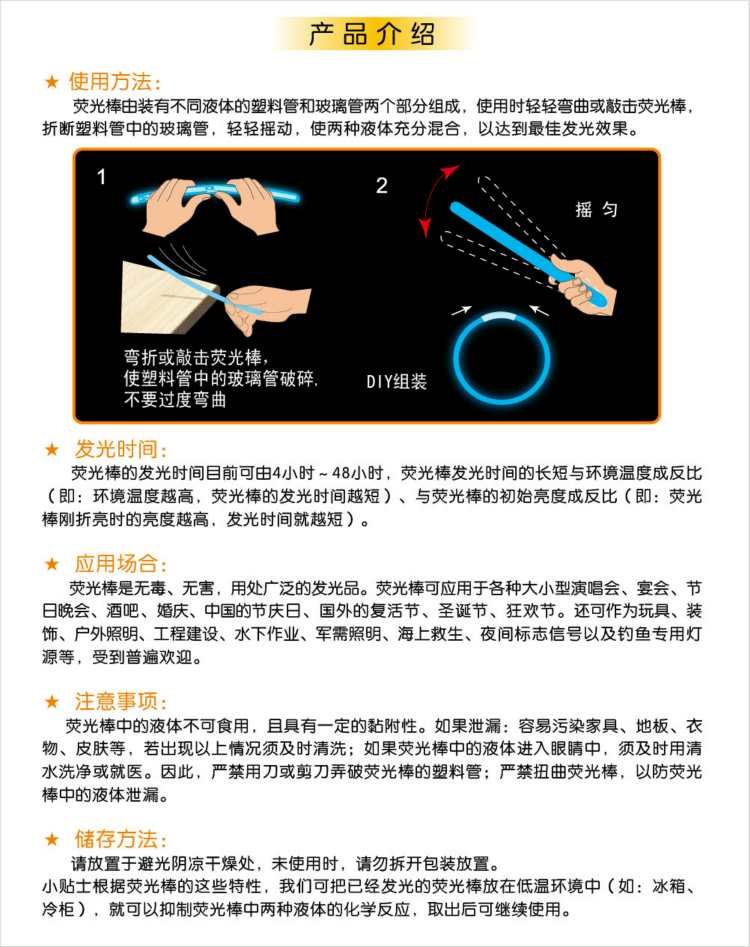 产品介绍

★ 使用方法:
荧光棒由装有不同液体的塑料管和玻璃管两个部分组成，使用时轻轻弯曲或敲击荧光棒，折断塑料管中的玻璃管，轻轻摇动，使两种液体充分混合，以达到最佳发光效果。

1

弯折或敲击荧光棒，使塑料管中的玻璃管破碎，不要过度弯曲

2

摇匀

DIY组装

★ 发光时间:
荧光棒的发光时间目前可由4小时～48小时，荧光棒发光时间的长短与环境温度成反比（即：环境温度越高，荧光棒的发光时间越短）、与荧光棒的初始亮度成反比（即：荧光棒刚折亮时的亮度越高，发光时间就越短）。

★ 应用场合:
荧光棒是无毒、无害，用处广泛的发光品。荧光棒可应用于各种大小型演唱会、宴会、节日晚会、酒吧、婚庆、中国的节庆日、国外的复活节、圣诞节、狂欢节。还可作为玩具、装饰、户外照明、工程建设、水下作业、军需照明、海上救生、夜间标志信号以及钓鱼专用灯源等，受到普遍欢迎。

★ 注意事项:
荧光棒中的液体不可食用，且具有一定的黏附性。如果泄漏：容易污染家具、地板、衣物、皮肤等，若出现以上情况须及时清洗；如果荧光棒中的液体进入眼睛中，须及时用清水洗净或就医。因此，严禁用刀或剪刀弄破荧光棒的塑料管；严禁扭曲荧光棒，以防荧光棒中的液体泄漏。

★ 储存方法:
请放置于避光阴凉干燥处，未使用时，请勿拆开包装放置。
小贴士根据荧光棒的这些特性，我们可把已经发光的荧光棒放在低温环境中（如：冰箱、冷柜），就可以抑制荧光棒中两种液体的化学反应，取出后可继续使用。