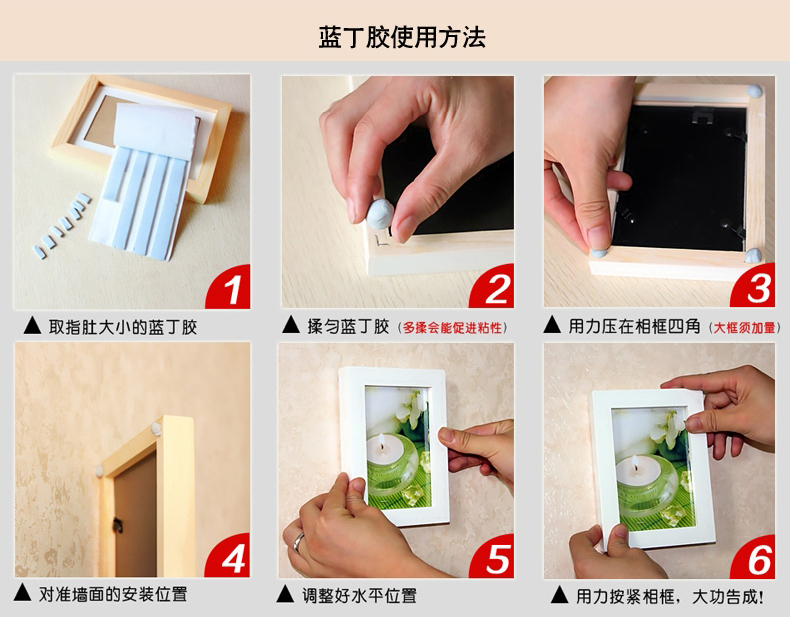 蓝丁胶使用方法

1
▲ 取指肚大小的蓝丁胶

2
▲ 揉匀蓝丁胶（多揉会能促进粘性）

3
▲ 用力压在相框四角（大框须加量）

4
▲ 对准墙面的安装位置

5
▲ 调整好水平位置

6
▲ 用力按紧相框，大功告成！