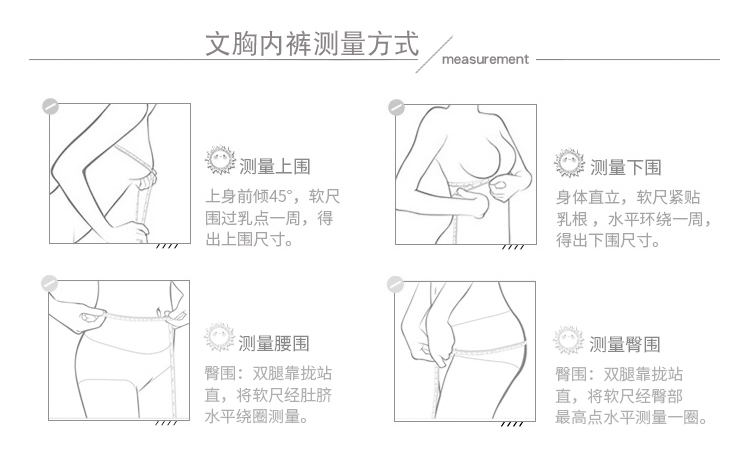 文胸内裤测量方式
measurement

测量上围
上身前倾45°，软尺围过乳点一周，得出上围尺寸。

测量下围
身体直立，软尺紧贴乳根，水平环绕一周，得出下围尺寸。

测量腰围
臀围：双腿靠拢站直，将软尺经肚脐水平绕圈测量。

测量臀围
臀围：双腿靠拢站直，将软尺经臀部最高点水平测量一圈。