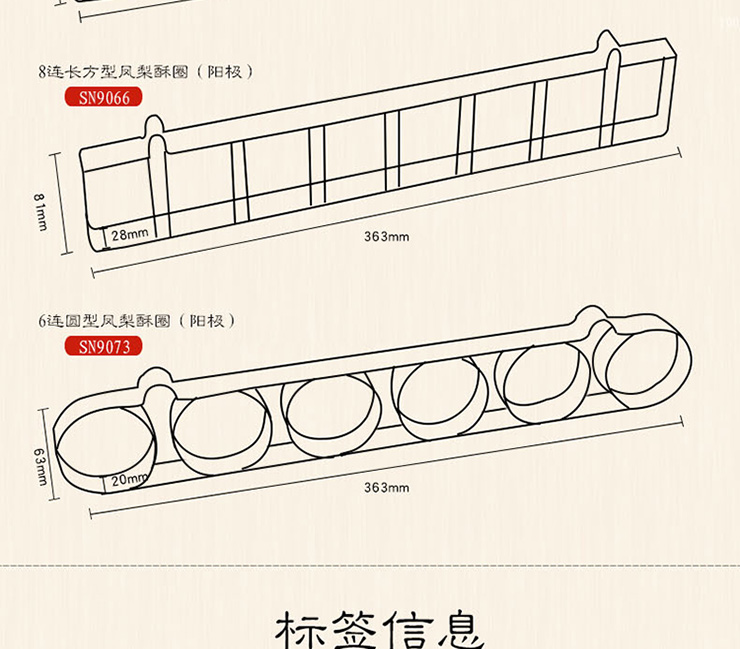 8连长方型凤梨酥圈（阳极）
SN9066

81mm
28mm
363mm

6连圆型凤梨酥圈（阳极）
SN9073

63mm
20mm
363mm

标签信息