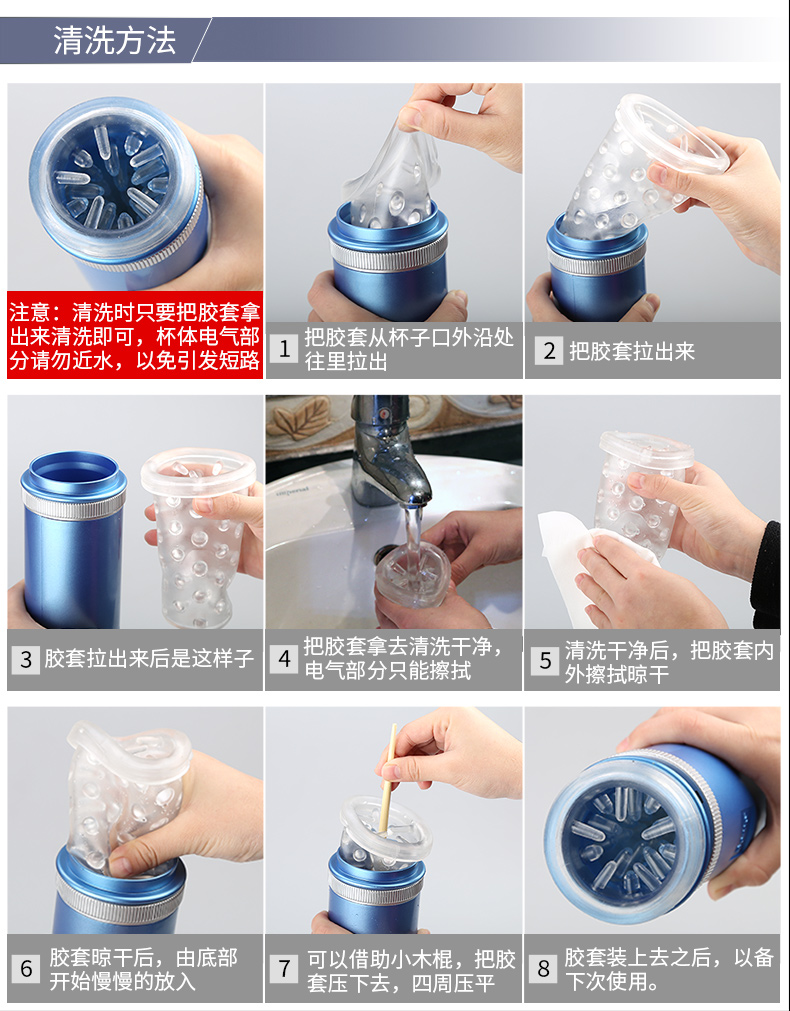 清洗方法

注意：清洗时只要把胶套拿出来清洗即可，杯体电气部分请勿近水，以免引发短路

1 把胶套从杯子口外沿处往里拉出

2 把胶套拉出来

3 胶套拉出来后是这样子

4 把胶套拿去清洗干净，电气部分只能擦拭

5 清洗干净后，把胶套内外擦拭晾干

6 胶套晾干后，由底部开始慢慢的放入

7 可以借助小木棍，把胶套压下去，四周压平

8 胶套装上去之后，以备下次使用。