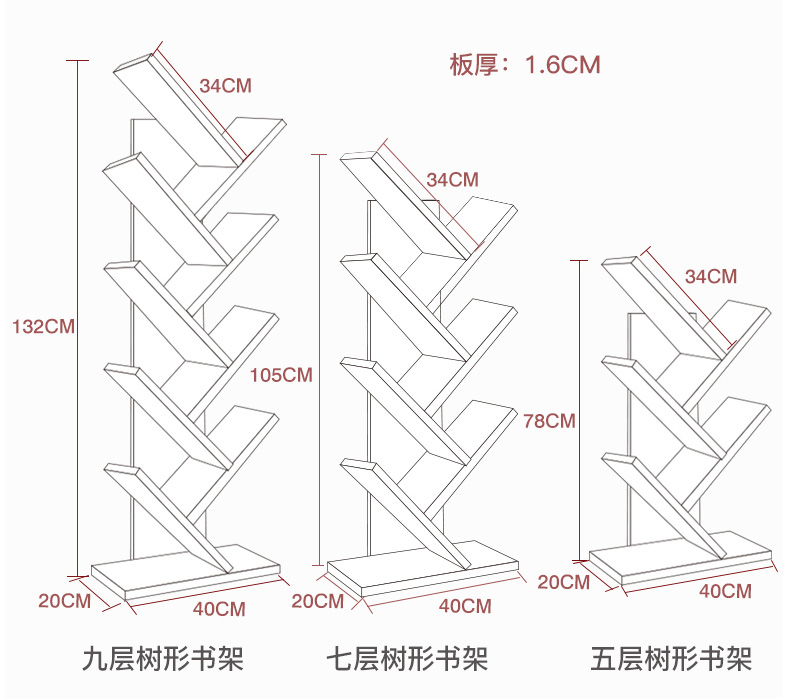 板厚：1.6CM

34CM
132CM
20CM
40CM
九层树形书架

34CM
105CM
20CM
40CM
七层树形书架

34CM
78CM
20CM
40CM
五层树形书架