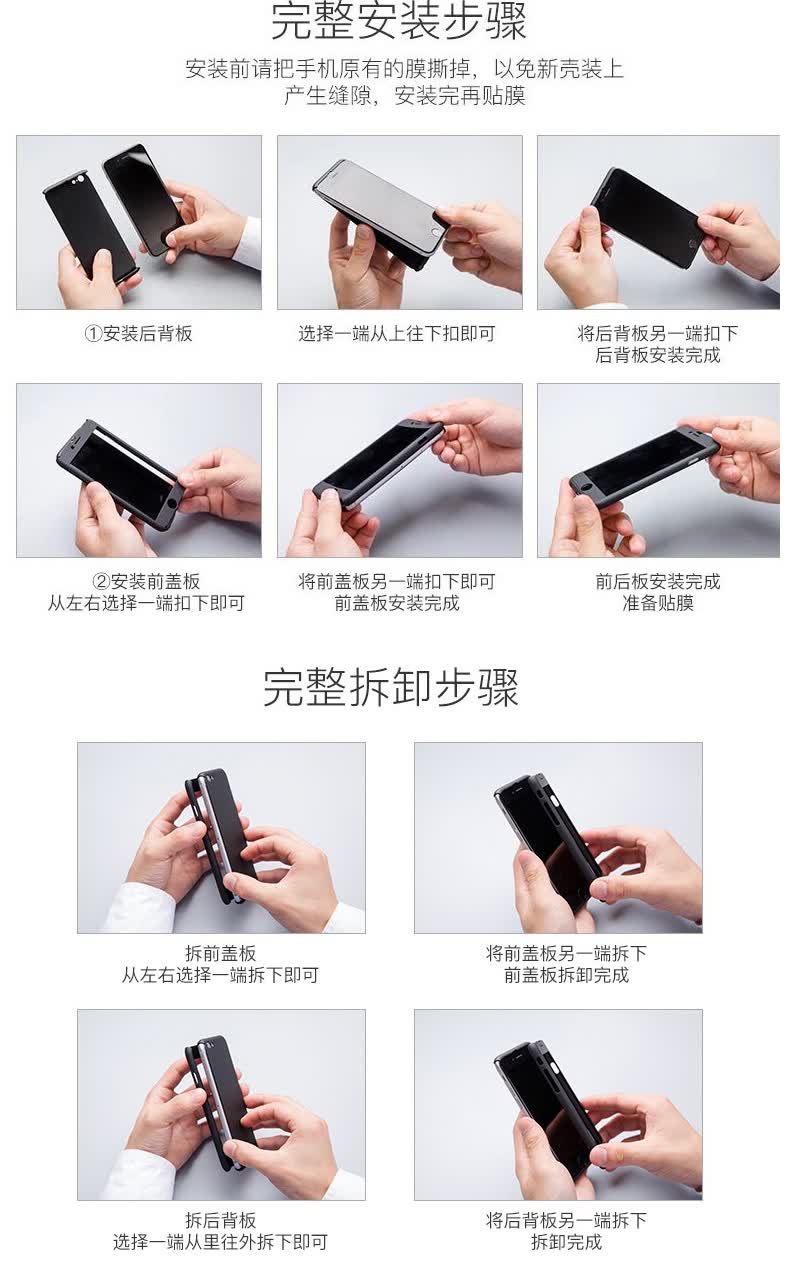 完整安装步骤

安装前请把手机原有的膜撕掉，以免新壳装上产生缝隙，安装完再贴膜

①安装后背板

选择一端从上往下扣即可

将后背板另一端扣下
后背板安装完成

②安装前盖板
从左右选择一端扣下即可

将前盖板另一端扣下即可
前盖板安装完成

前后板安装完成
准备贴膜

完整拆卸步骤

拆前盖板
从左右选择一端拆下即可

将前盖板另一端拆下
前盖板拆卸完成

拆后背板
选择一端从里往外拆下即可

将后背板另一端拆下
拆卸完成