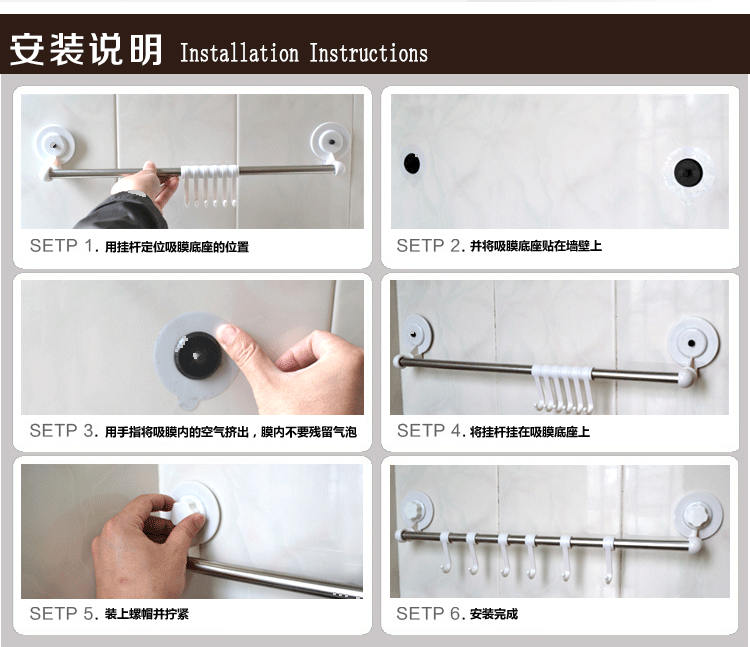 安装说明 Installation Instructions

SETP 1. 用挂杆定位吸膜底座的位置

SETP 2. 并将吸膜底座贴在墙壁上

SETP 3. 用手指将吸膜内的空气挤出，膜内不要残留气泡

SETP 4. 将挂杆挂在吸膜底座上

SETP 5. 装上螺帽并拧紧

SETP 6. 安装完成