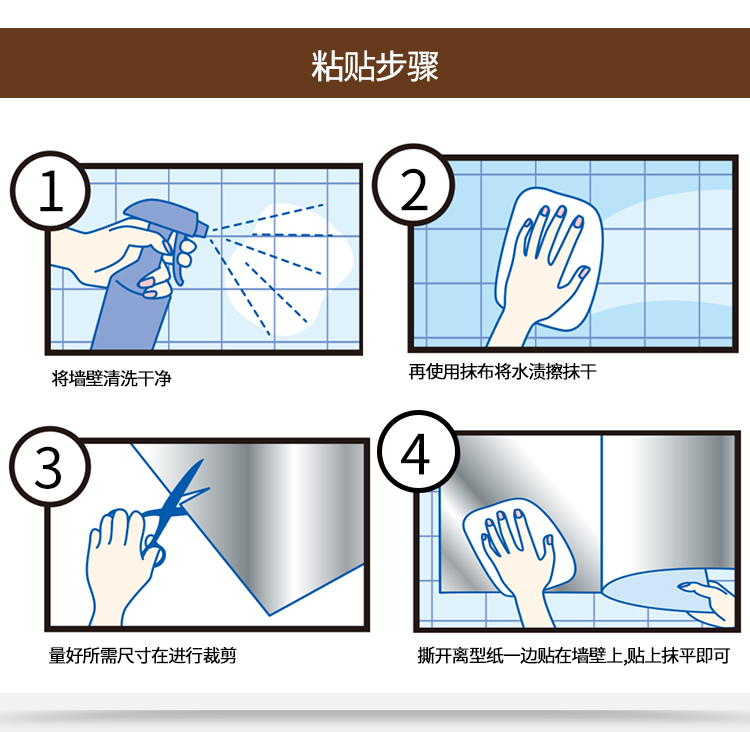 粘贴步骤

1

将墙壁清洗干净

2

再使用抹布将水渍擦抹干

3

量好所需尺寸在进行裁剪

4

撕开离型纸一边贴在墙壁上,贴上抹平即可