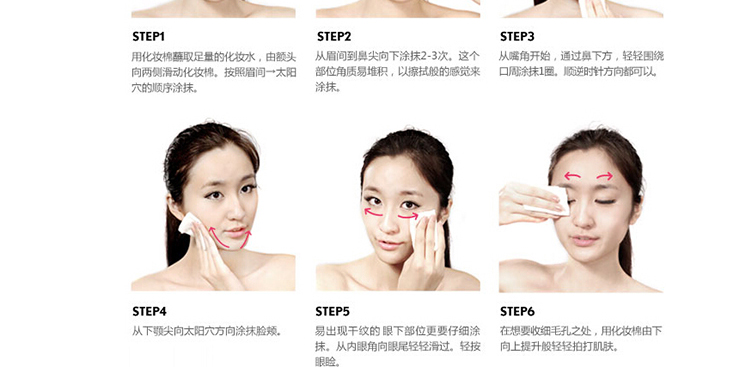 STEP1
用化妆棉蘸取足量的化妆水，由额头向两侧滑动化妆棉。按照眉间→太阳穴的顺序涂抹。

STEP2
从眉间到鼻尖向下涂抹2-3次。这个部位角质易堆积，以擦拭般的感觉来涂抹。

STEP3
从嘴角开始，通过鼻下方，轻轻围绕口周涂抹1圈。顺逆时针方向都可以。

STEP4
从下颚尖向太阳穴方向涂抹脸颊。

STEP5
易出现干纹的 眼下部位更要仔细涂抹。从内眼角向眼尾轻轻滑过。轻按眼睑。

STEP6
在想要收细毛孔之处，用化妆棉由下向上提升般轻轻拍打肌肤。