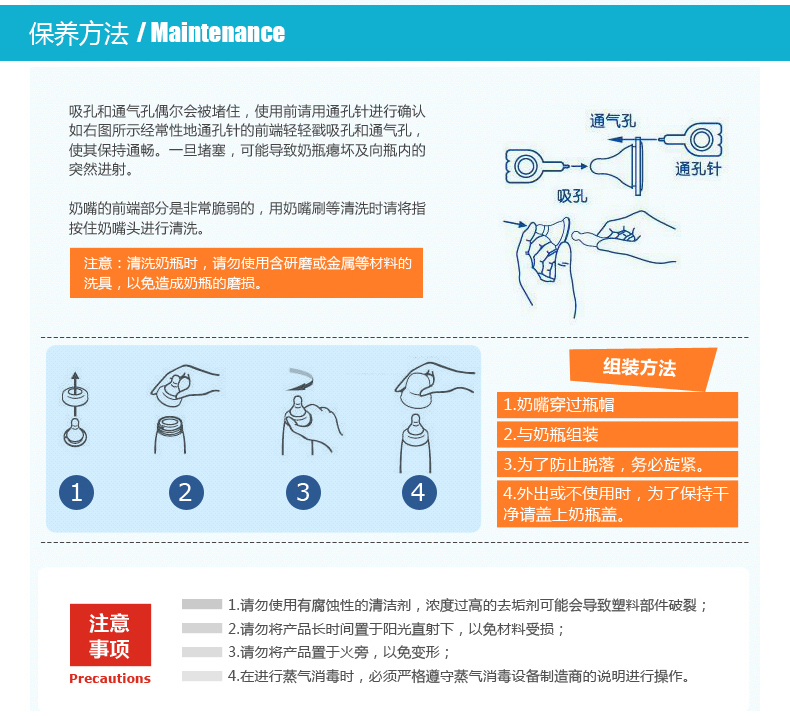 保养方法 / Maintenance

吸孔和通气孔偶尔会被堵住，使用前请用通孔针进行确认如右图所示经常性地通孔针的前端轻轻戳吸孔和通气孔，使其保持通畅。一旦堵塞，可能导致奶瓶瘪坏及向瓶内的突然迸射。

奶嘴的前端部分是非常脆弱的，用奶嘴刷等清洗时请将指按住奶嘴头进行清洗。

注意：清洗奶瓶时，请勿使用含研磨或金属等材料的洗具，以免造成奶瓶的磨损。

通气孔
通孔针
吸孔

1
2
3
4

组装方法
1.奶嘴穿过瓶帽
2.与奶瓶组装
3.为了防止脱落，务必旋紧。
4.外出或不使用时，为了保持干净请盖上奶瓶盖。

注意事项
Precautions

1.请勿使用有腐蚀性的清洁剂，浓度过高的去垢剂可能会导致塑料部件破裂；
2.请勿将产品长时间置于阳光直射下，以免材料受损；
3.请勿将产品置于火旁，以免变形；
4.在进行蒸气消毒时，必须严格遵守蒸气消毒设备制造商的说明进行操作。