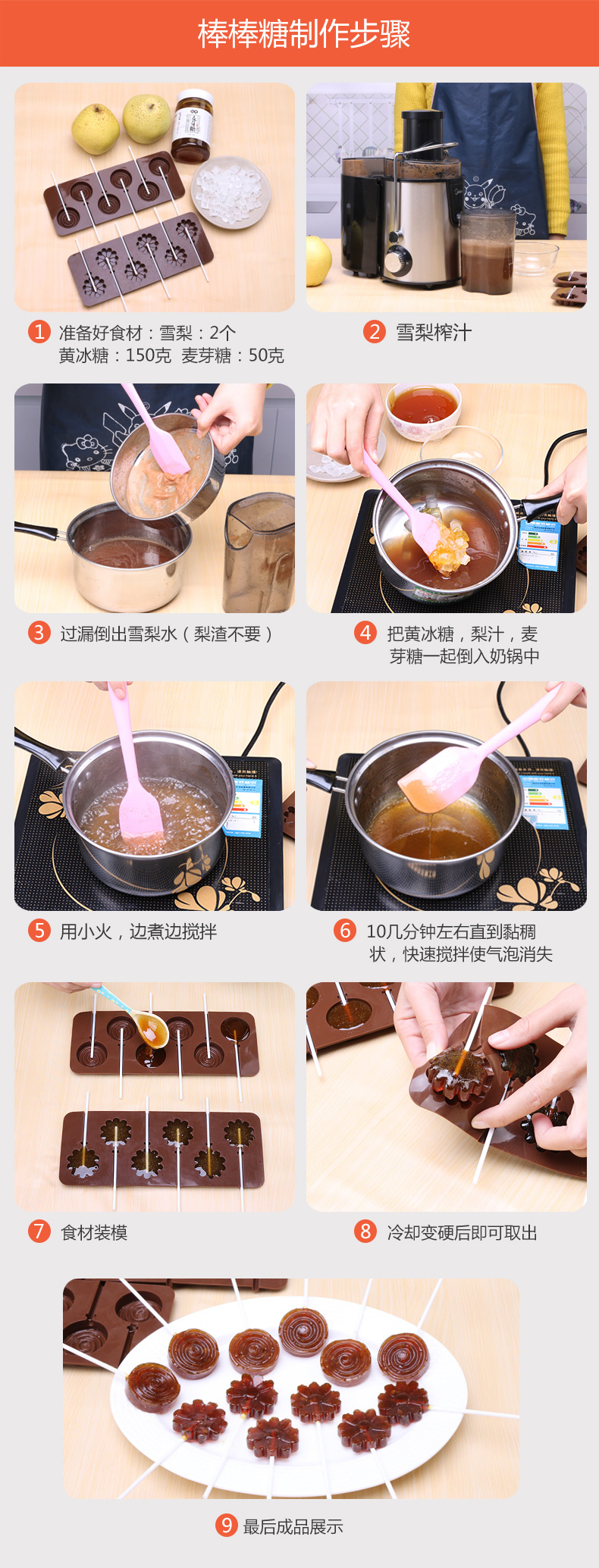 棒棒糖制作步骤

1 准备好食材：雪梨：2个
黄冰糖：150克 麦芽糖：50克

2 雪梨榨汁

3 过漏倒出雪梨水（梨渣不要）

4 把黄冰糖，梨汁，麦芽糖一起倒入奶锅中

5 用小火，边煮边搅拌

6 10几分钟左右直到黏稠状，快速搅拌使气泡消失

7 食材装模

8 冷却变硬后即可取出

9 最后成品展示