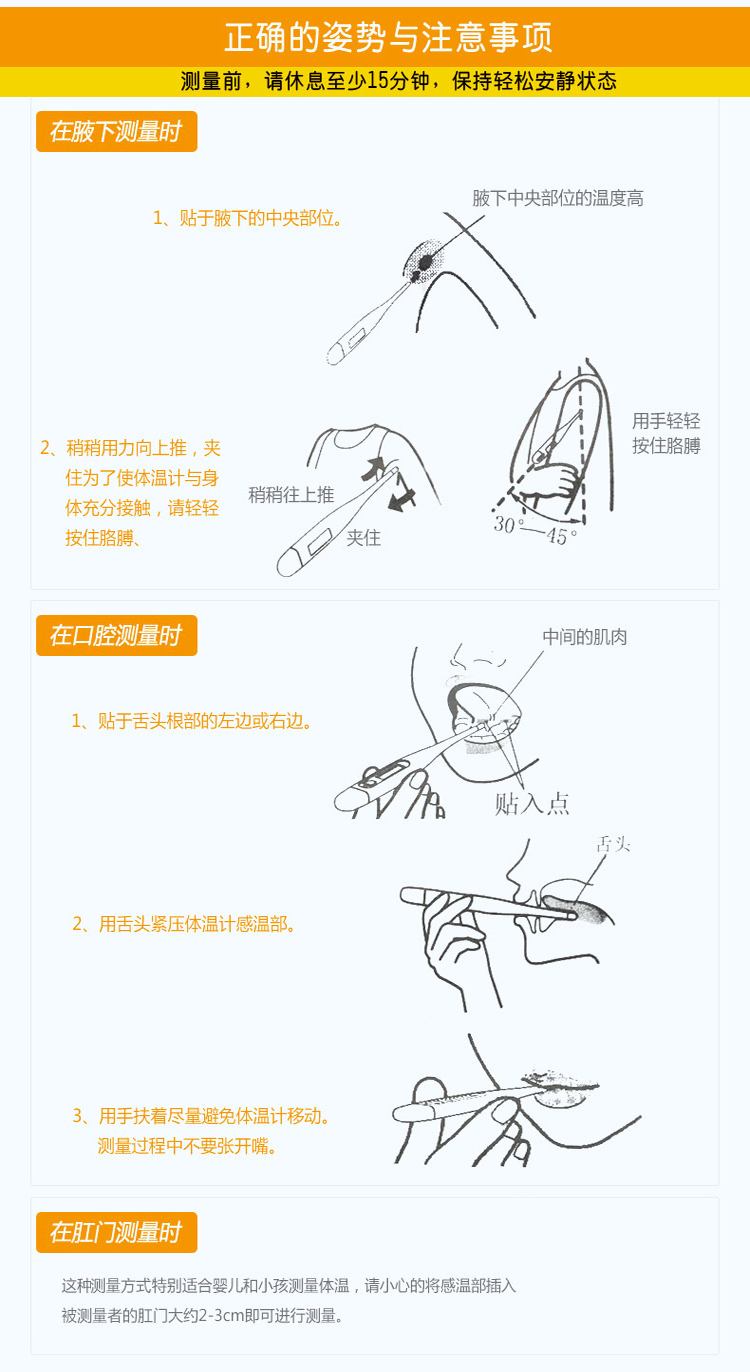 正确的姿势与注意事项

测量前，请休息至少15分钟，保持轻松安静状态

在腋下测量时

1、贴于腋下的中央部位。

腋下中央部位的温度高

2、稍稍用力向上推，夹住为了使体温计与身体充分接触，请轻轻按住胳膊、

稍稍往上推

夹住

用手轻轻按住胳膊

30°

45°

在口腔测量时

1、贴于舌头根部的左边或右边。

中间的肌肉

贴入点

2、用舌头紧压体温计感温部。

舌头

3、用手扶着尽量避免体温计移动。测量过程中不要张开嘴。

在肛门测量时

这种测量方式特别适合婴儿和小孩测量体温，请小心的将感温部插入被测量者的肛门大约2-3cm即可进行测量。