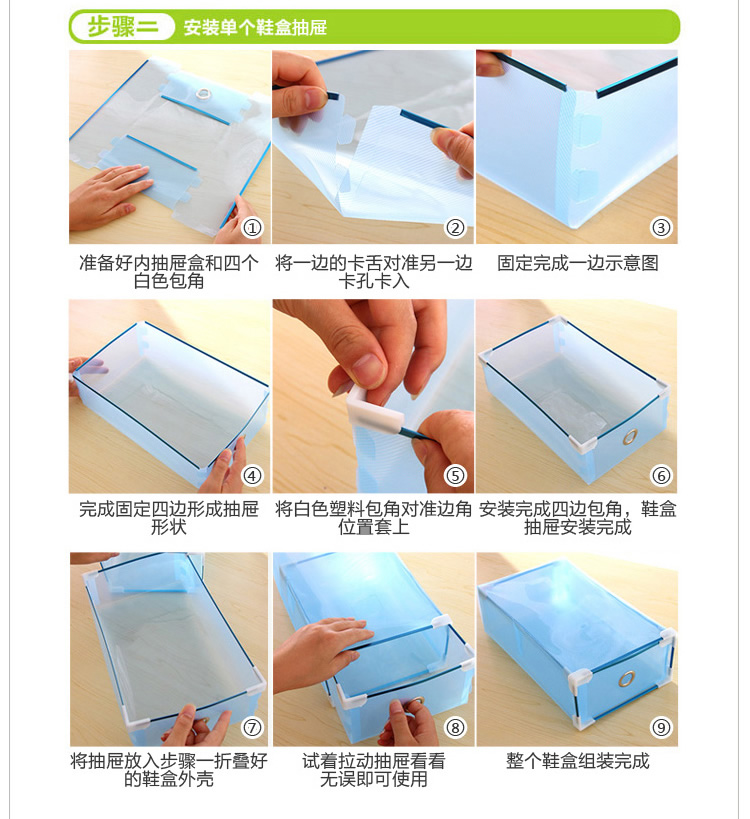 步骤二 安装单个鞋盒抽屉

①
准备好内抽屉盒和四个白色包角

②
将一边的卡舌对准另一边卡孔卡入

③
固定完成一边示意图

④
完成固定四边形成抽屉形状

⑤
将白色塑料包角对准边角位置套上

⑥
安装完成四边包角，鞋盒抽屉安装完成

⑦
将抽屉放入步骤一折叠好的鞋盒外壳

⑧
试着拉动抽屉看看无误即可使用

⑨
整个鞋盒组装完成