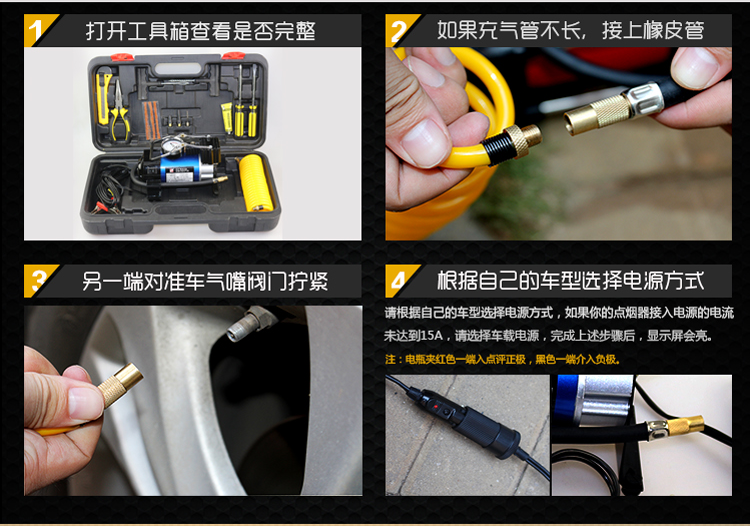 1 打开工具箱查看是否完整

2 如果充气管不长，接上橡皮管

3 另一端对准车气嘴阀门拧紧

4 根据自己的车型选择电源方式

请根据自己的车型选择电源方式，如果你的点烟器接入电源的电流未达到15A，请选择车载电源，完成上述步骤后，显示屏会亮。

注：电瓶夹红色一端入点评正极，黑色一端介入负极。