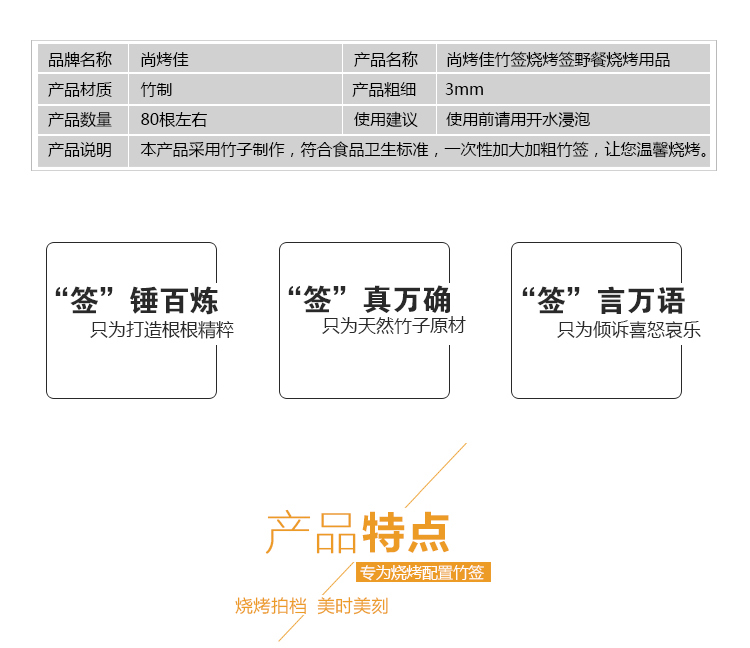 | 品牌名称 | 尚烤佳 | 产品名称 | 尚烤佳竹签烧烤签野餐烧烤用品 |
|---|---|---|---|
| 产品材质 | 竹制 | 产品粗细 | 3mm |
| 产品数量 | 80根左右 | 使用建议 | 使用前请用开水浸泡 |
| 产品说明 | 本产品采用竹子制作，符合食品卫生标准，一次性加大加粗竹签，让您温馨烧烤。 | | |

“签”锤百炼
只为打造根根精粹

“签”真万确
只为天然竹子原材

“签”言万语
只为倾诉喜怒哀乐

产品特点
专为烧烤配置竹签

烧烤拍档 美时美刻