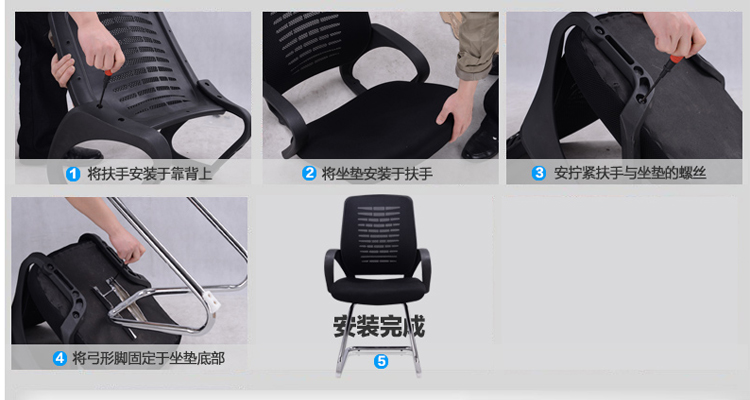 1 将扶手安装于靠背上

2 将坐垫安装于扶手

3 安拧紧扶手与坐垫的螺丝

4 将弓形脚固定于坐垫底部

安装完成

5