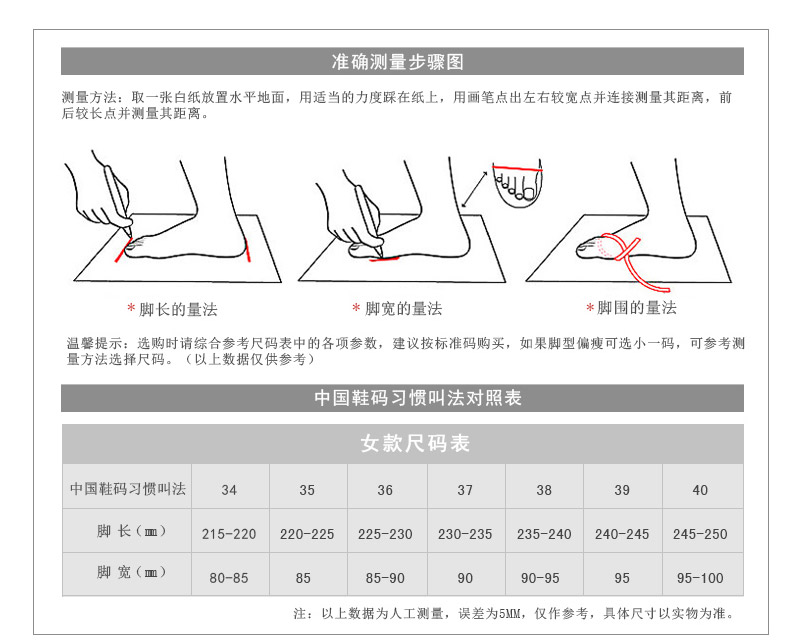 准确测量步骤图

测量方法：取一张白纸放置水平地面，用适当的力度踩在纸上，用画笔点出左右较宽点并连接测量其距离，前后较长点并测量其距离。

* 脚长的量法

* 脚宽的量法

* 脚围的量法

温馨提示：选购时请综合参考尺码表中的各项参数，建议按标准码购买，如果脚型偏瘦可选小一码，可参考测量方法选择尺码。（以上数据仅供参考）

中国鞋码习惯叫法对照表

女款尺码表

| 中国鞋码习惯叫法 | 34 | 35 | 36 | 37 | 38 | 39 | 40 |
|---|---|---|---|---|---|---|---|
| 脚 长（㎜） | 215-220 | 220-225 | 225-230 | 230-235 | 235-240 | 240-245 | 245-250 |
| 脚 宽（㎜） | 80-85 | 85 | 85-90 | 90 | 90-95 | 95 | 95-100 |

注：以上数据为人工测量，误差为5MM，仅作参考，具体尺寸以实物为准。