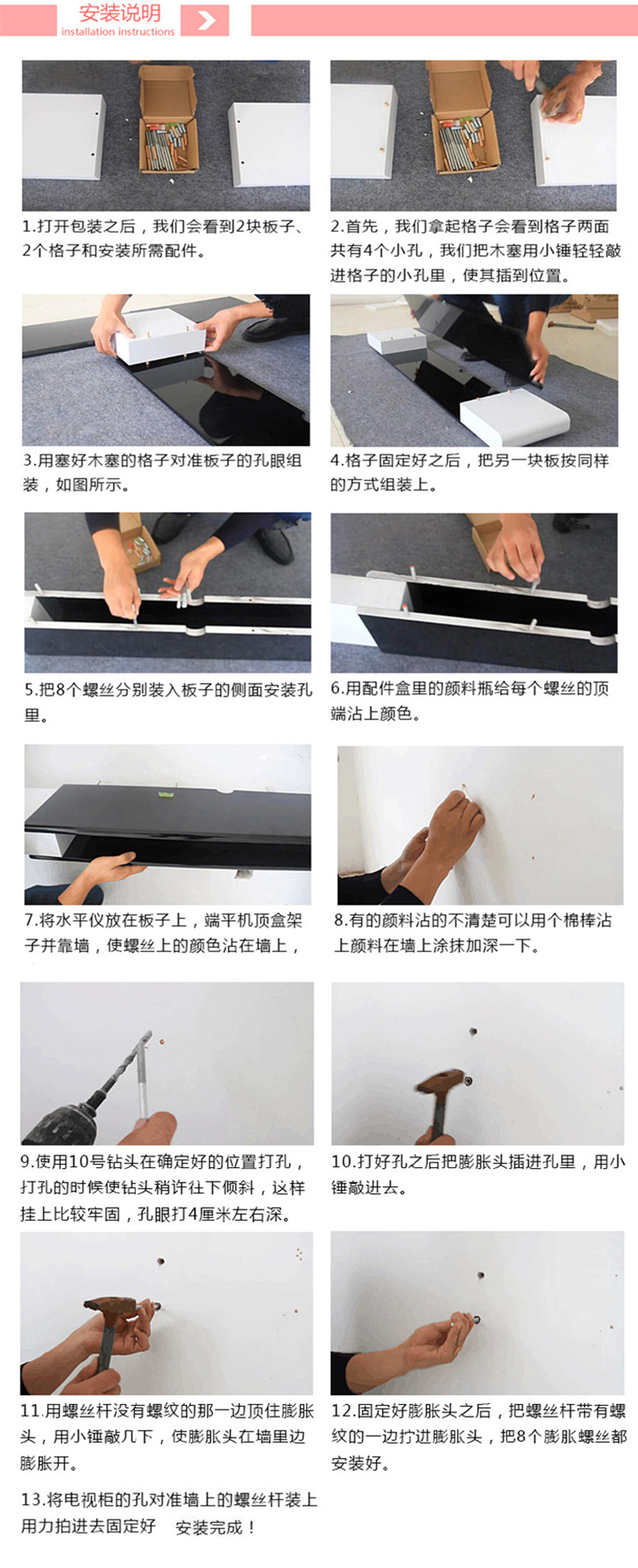 安装说明
installation instructions

1.打开包装之后，我们会看到2块板子、2个格子和安装所需配件。

2.首先，我们拿起格子会看到格子两面共有4个小孔，我们把木塞用小锤轻轻敲进格子的小孔里，使其插到位置。

3.用塞好木塞的格子对准板子的孔眼组装，如图所示。

4.格子固定好之后，把另一块板按同样的方式组装上。

5.把8个螺丝分别装入板子的侧面安装孔里。

6.用配件盒里的颜料瓶给每个螺丝的顶端沾上颜色。

7.将水平仪放在板子上，端平机顶盒架子并靠墙，使螺丝上的颜色沾在墙上，

8.有的颜料沾的不清楚可以用个棉棒沾上颜料在墙上涂抹加深一下。

9.使用10号钻头在确定好的位置打孔，打孔的时候使钻头稍许往下倾斜，这样挂上比较牢固，孔眼打4厘米左右深。

10.打好孔之后把膨胀头插进孔里，用小锤敲进去。

11.用螺丝杆没有螺纹的那一边顶住膨胀头，用小锤敲几下，使膨胀头在墙里边膨胀开。

12.固定好膨胀头之后，把螺丝杆带有螺纹的一边拧进膨胀头，把8个膨胀螺丝都安装好。

13.将电视柜的孔对准墙上的螺丝杆装上用力拍进去固定好 安装完成！