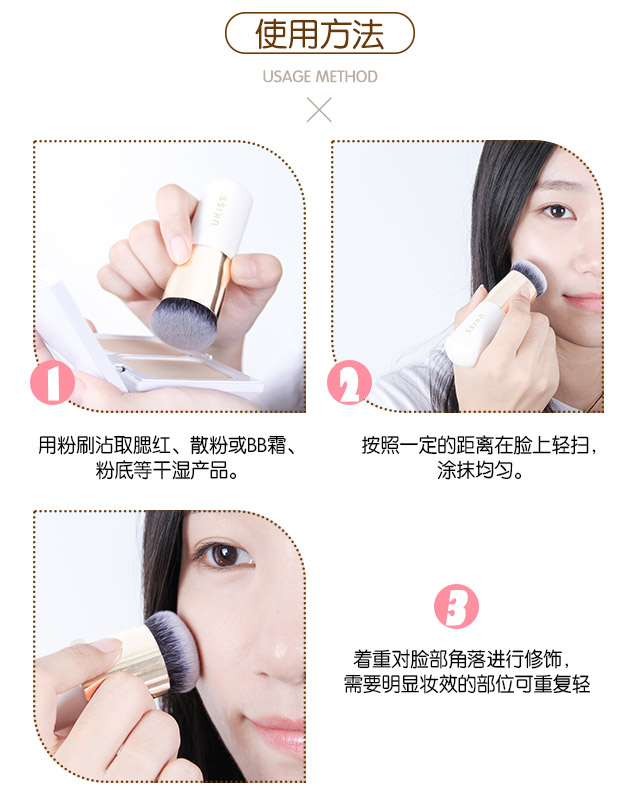 使用方法

USAGE METHOD

UKISS

1

用粉刷沾取腮红、散粉或BB霜、粉底等干湿产品。

UKISS

2

按照一定的距离在脸上轻扫，涂抹均匀。

3

着重对脸部角落进行修饰，需要明显妆效的部位可重复轻