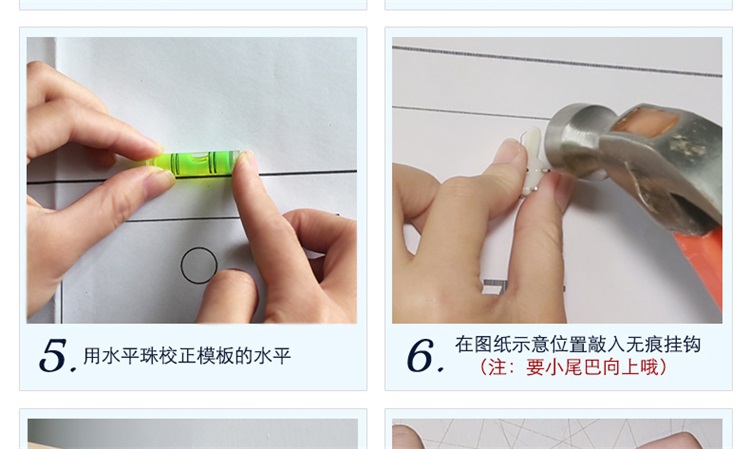 5. 用水平珠校正模板的水平

6. 在图纸示意位置敲入无痕挂钩
（注：要小尾巴向上哦）