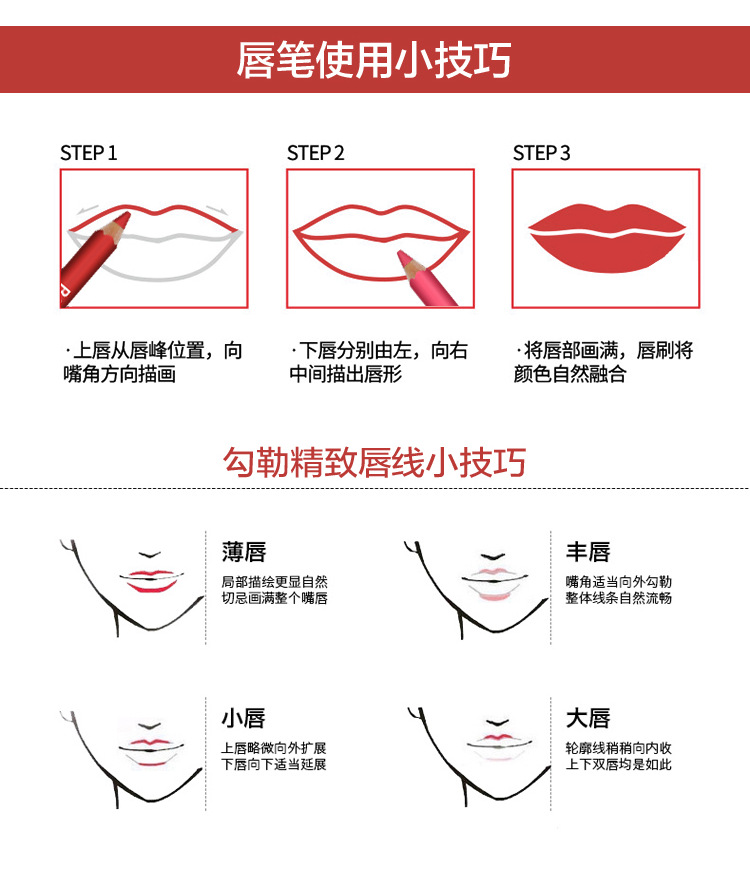 唇笔使用小技巧

STEP 1

·上唇从唇峰位置，向嘴角方向描画

STEP 2

·下唇分别由左，向右中间描出唇形

STEP 3

·将唇部画满，唇刷将颜色自然融合

勾勒精致唇线小技巧

薄唇

局部描绘更显自然
切忌画满整个嘴唇

丰唇

嘴角适当向外勾勒
整体线条自然流畅

小唇

上唇略微向外扩展
下唇向下适当延展

大唇

轮廓线稍稍向内收
上下双唇均是如此