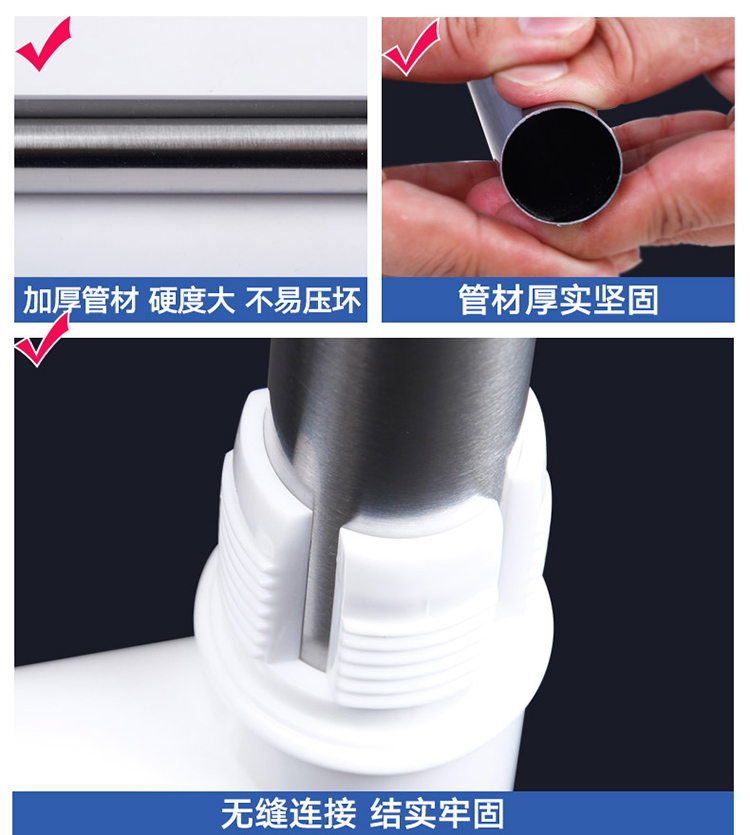 加厚管材 硬度大 不易压坏

管材厚实坚固

无缝连接 结实牢固