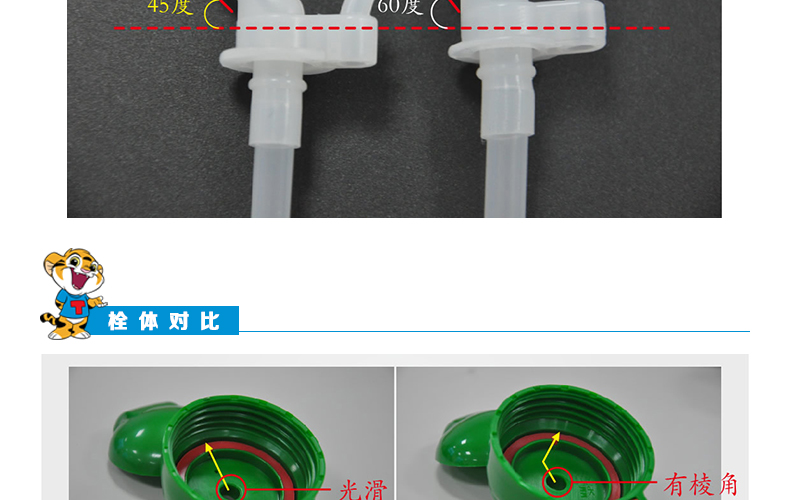 45度

60度

T

栓体对比

光滑

有棱角