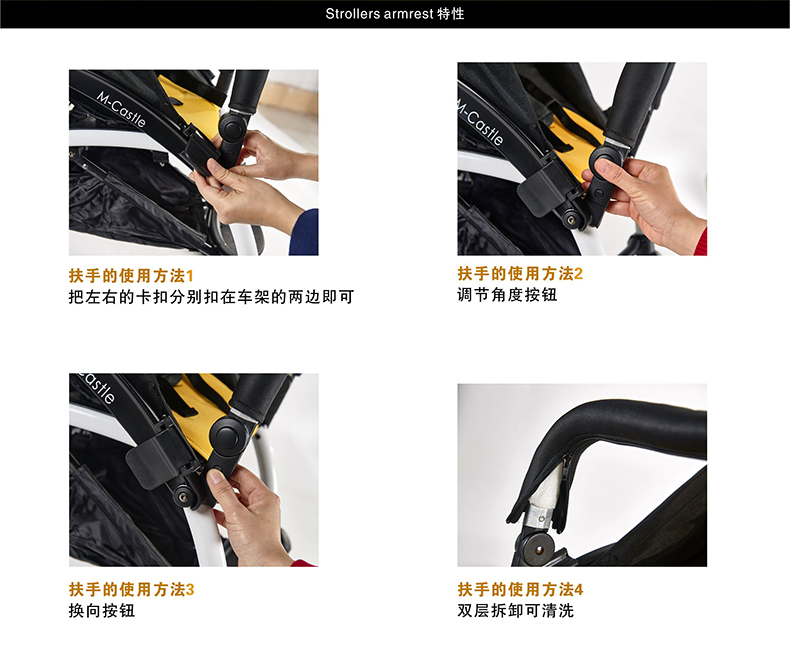 Strollers armrest 特性

M-Castle

扶手的使用方法1
把左右的卡扣分别扣在车架的两边即可

M-Castle

扶手的使用方法2
调节角度按钮

astle

扶手的使用方法3
换向按钮

扶手的使用方法4
双层拆卸可清洗