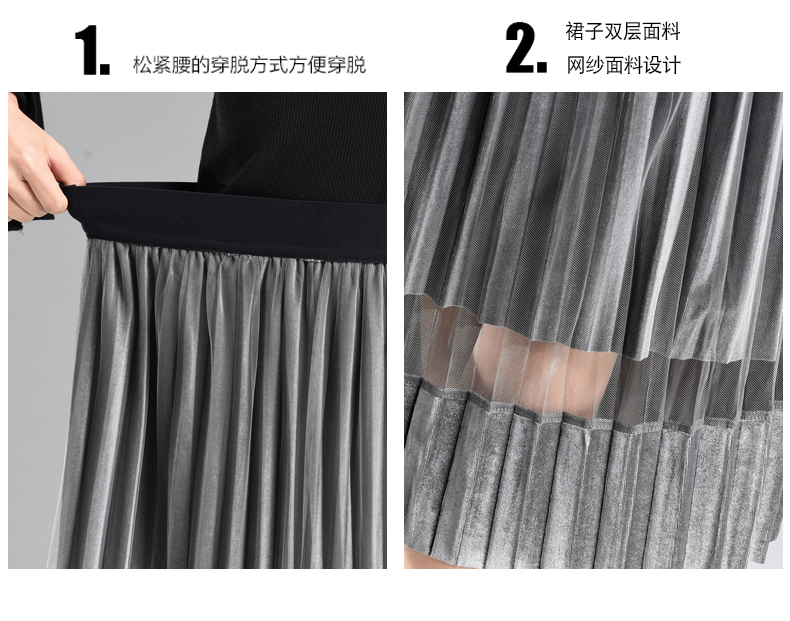 1. 松紧腰的穿脱方式方便穿脱

2. 裙子双层面料
网纱面料设计