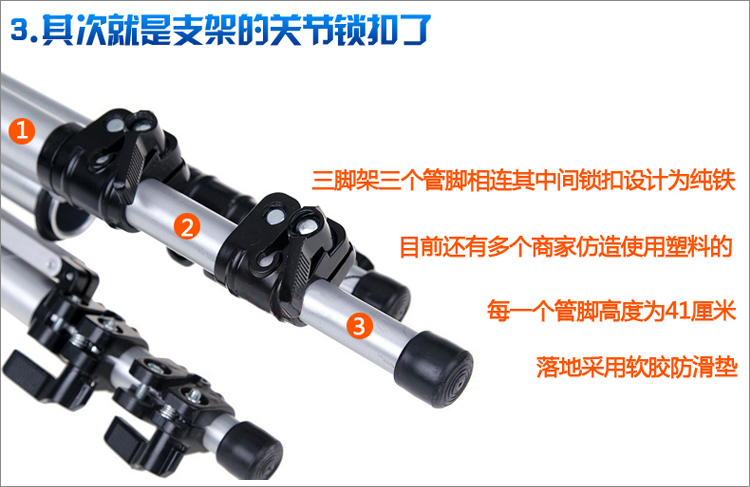 3.其次就是支架的关节锁扣了

1

2

3

三脚架三个管脚相连其中间锁扣设计为纯铁

目前还有多个商家仿造使用塑料的

每一个管脚高度为41厘米

落地采用软胶防滑垫