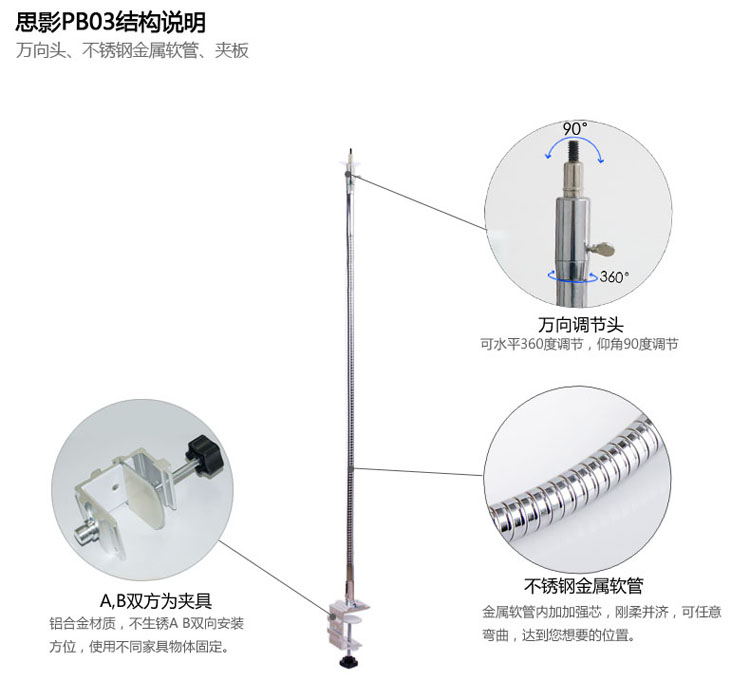 思影PB03结构说明
万向头、不锈钢金属软管、夹板

90°

360°

万向调节头
可水平360度调节，仰角90度调节

A,B双方为夹具
铝合金材质，不生锈A B双向安装方位，使用不同家具物体固定。

不锈钢金属软管
金属软管内加加强芯，刚柔并济，可任意弯曲，达到您想要的位置。