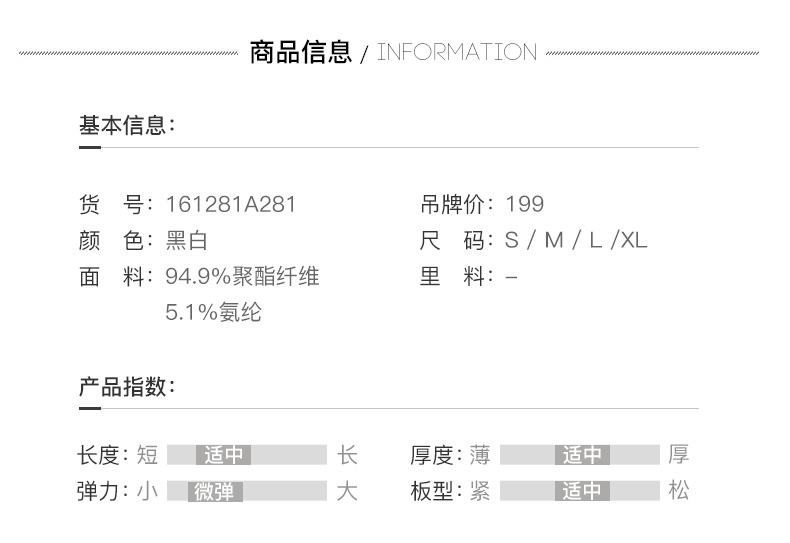 商品信息 / INFORMATION

基本信息:

货 号: 161281A281
颜 色: 黑白
面 料: 94.9%聚酯纤维
5.1%氨纶

吊牌价: 199
尺 码: S / M / L /XL
里 料: -

产品指数:

长度: 短 适中 长
弹力: 小 微弹 大

厚度: 薄 适中 厚
板型: 紧 适中 松