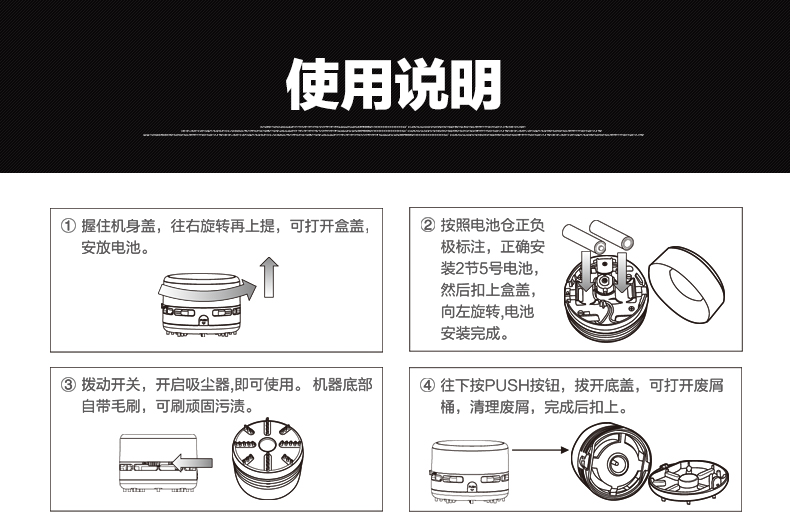 使用说明

① 握住机身盖，往右旋转再上提，可打开盒盖，安放电池。

② 按照电池仓正负极标注，正确安装2节5号电池，然后扣上盒盖，向左旋转,电池安装完成。

③ 拨动开关，开启吸尘器,即可使用。机器底部自带毛刷，可刷顽固污渍。

④ 往下按PUSH按钮，拔开底盖，可打开废屑桶，清理废屑，完成后扣上。