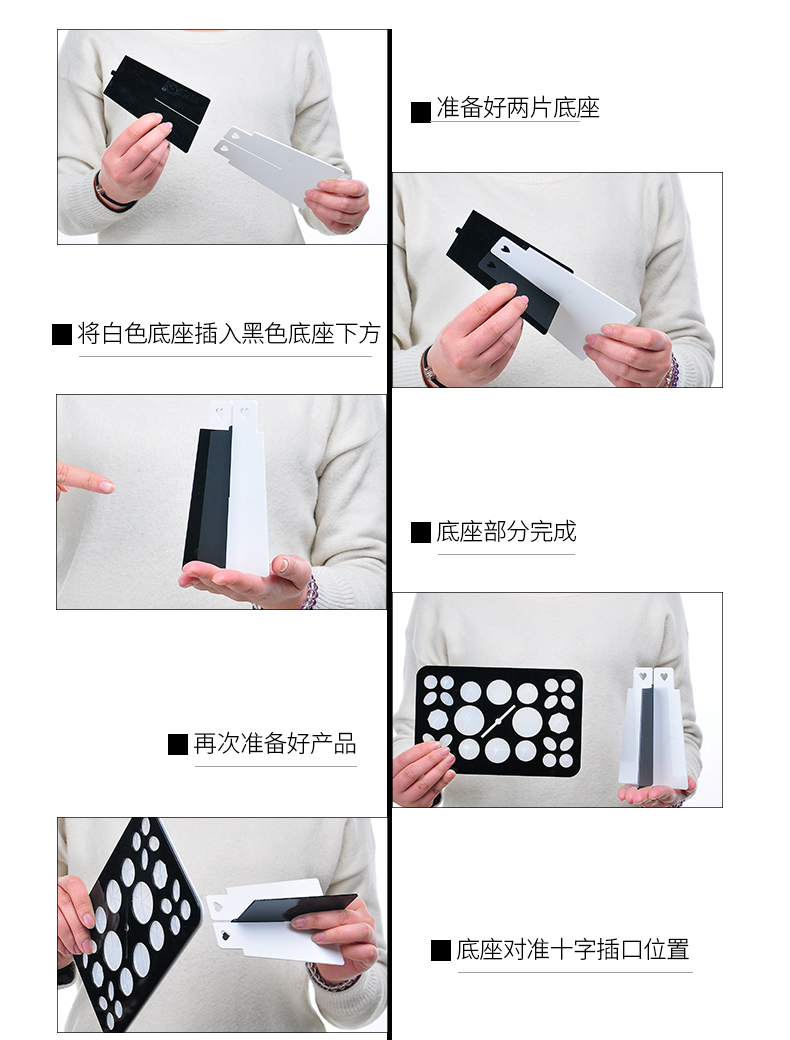 ■ 准备好两片底座

■ 将白色底座插入黑色底座下方

■ 底座部分完成

■ 再次准备好产品

■ 底座对准十字插口位置