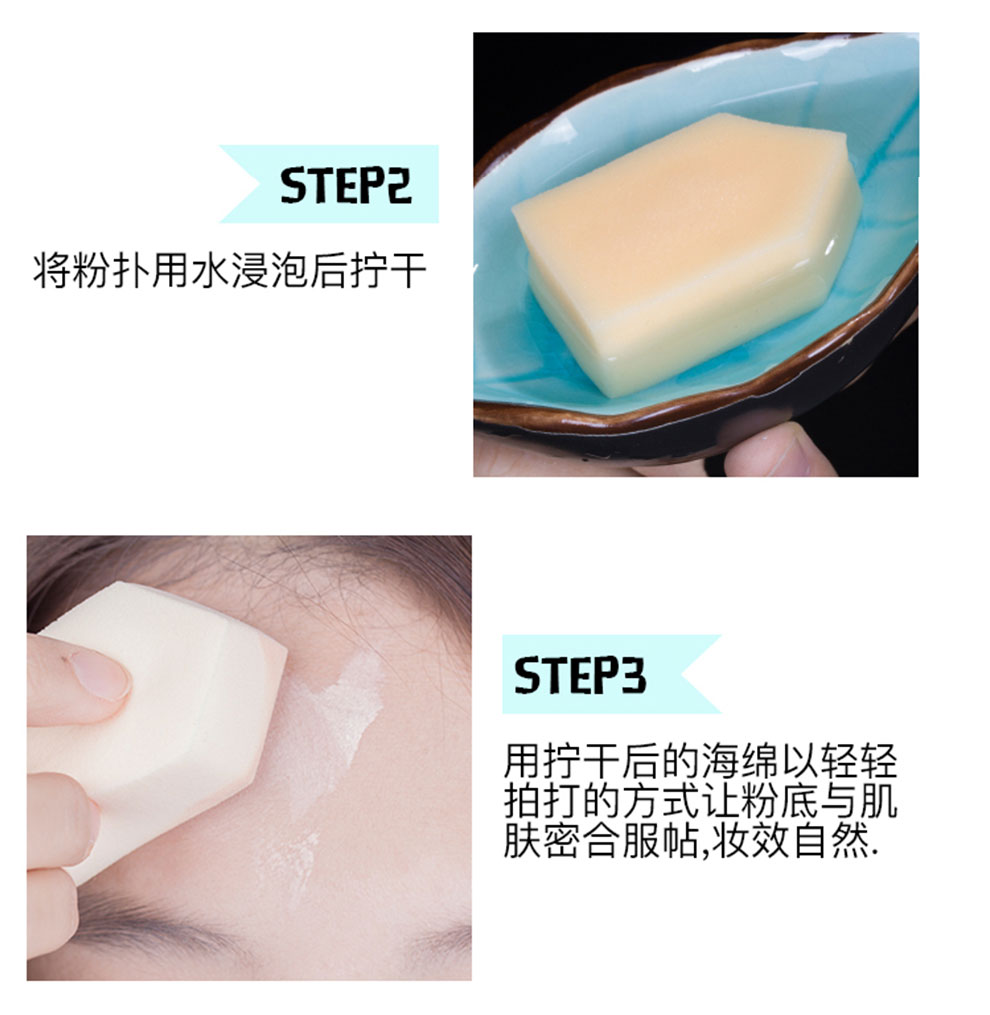 STEP2

将粉扑用水浸泡后拧干

STEP3

用拧干后的海绵以轻轻拍打的方式让粉底与肌肤密合服帖,妆效自然.