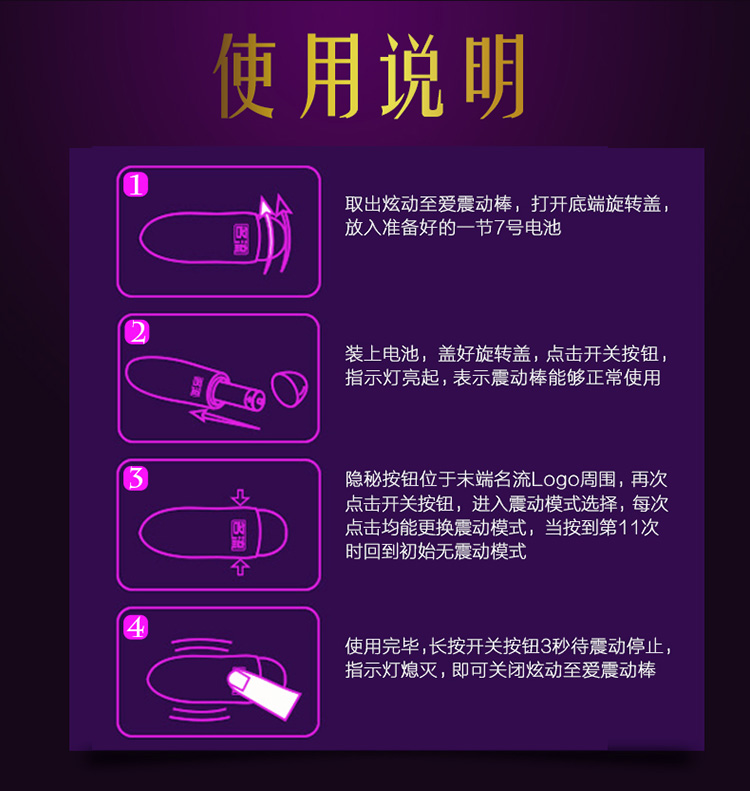 使用说明

1

取出炫动至爱震动棒，打开底端旋转盖，放入准备好的一节7号电池

2

装上电池，盖好旋转盖，点击开关按钮，指示灯亮起，表示震动棒能够正常使用

3

隐秘按钮位于末端名流Logo周围，再次点击开关按钮，进入震动模式选择，每次点击均能更换震动模式，当按到第11次时回到初始无震动模式

4

使用完毕，长按开关按钮3秒待震动停止，指示灯熄灭，即可关闭炫动至爱震动棒