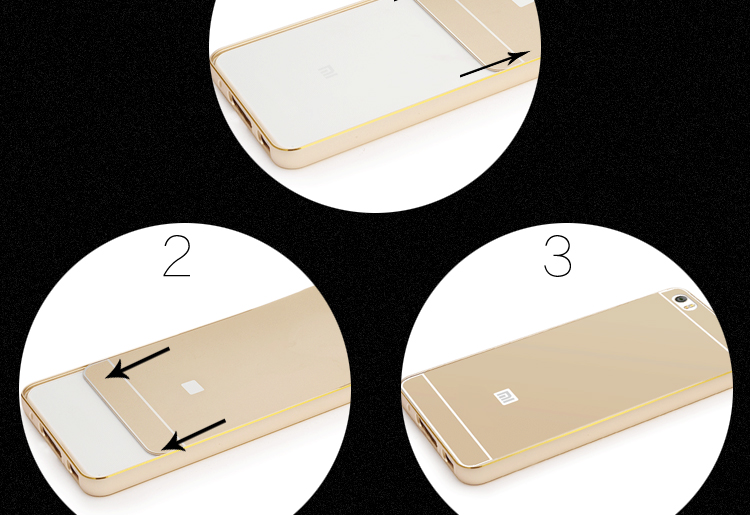 2

3