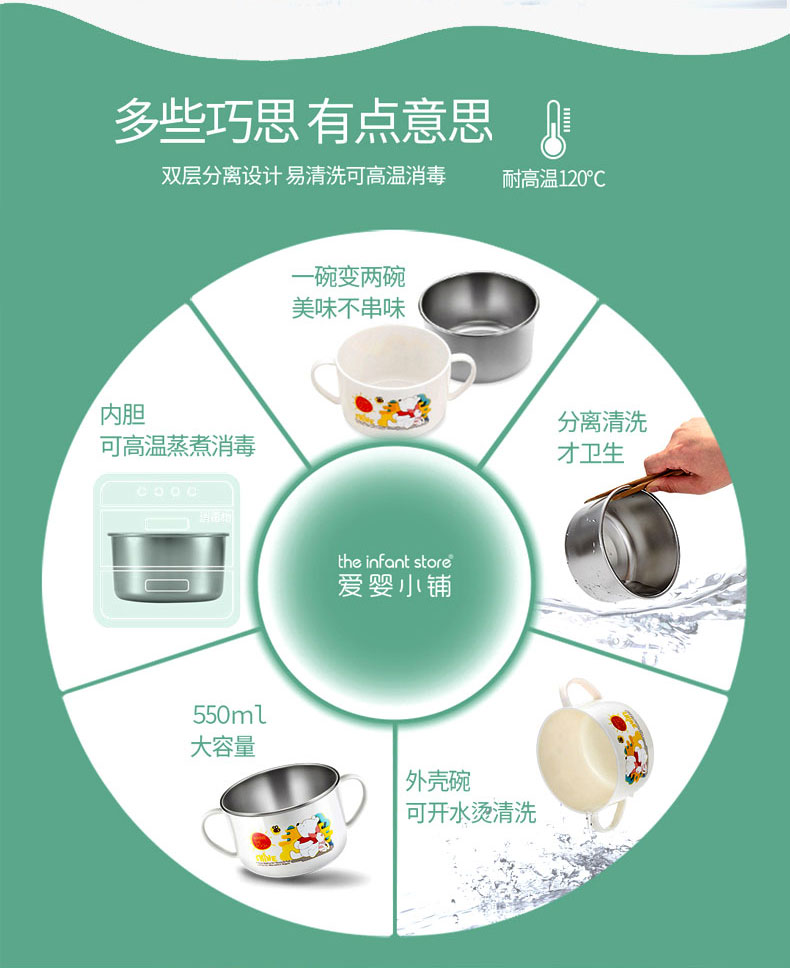 多些巧思 有点意思

双层分离设计 易清洗可高温消毒

耐高温120°C

一碗变两碗
美味不串味

内胆
可高温蒸煮消毒

分离清洗
才卫生

the infant store®
爱婴小铺

550ml
大容量

外壳碗
可开水烫清洗